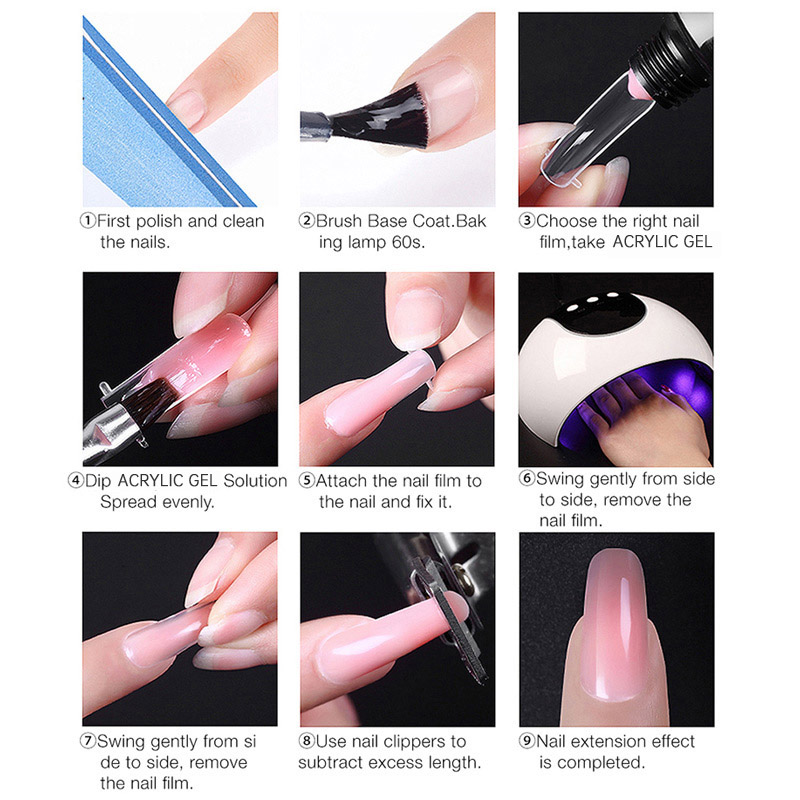 ①First polish and clean the nails.

②Brush Base Coat.Bak ing lamp 60s.

③Choose the right nail film,take ACRYLIC GEL

④Dip ACRYLIC GEL Solution Spread evenly.

⑤Attach the nail film to the nail and fix it.

⑥Swing gently from side to side, remove the nail film.

⑦Swing gently from si de to side, remove the nail film.

⑧Use nail clippers to subtract excess length.

⑨Nail extension effect is completed.