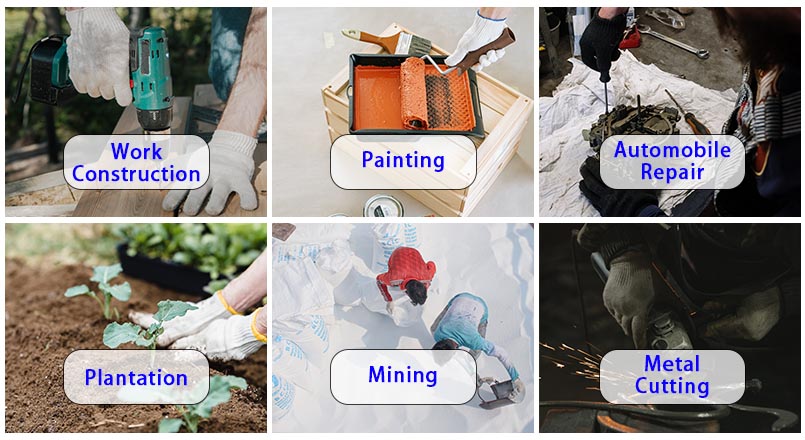 Work Construction

Painting

Automobile Repair

Plantation

Mining

Metal Cutting