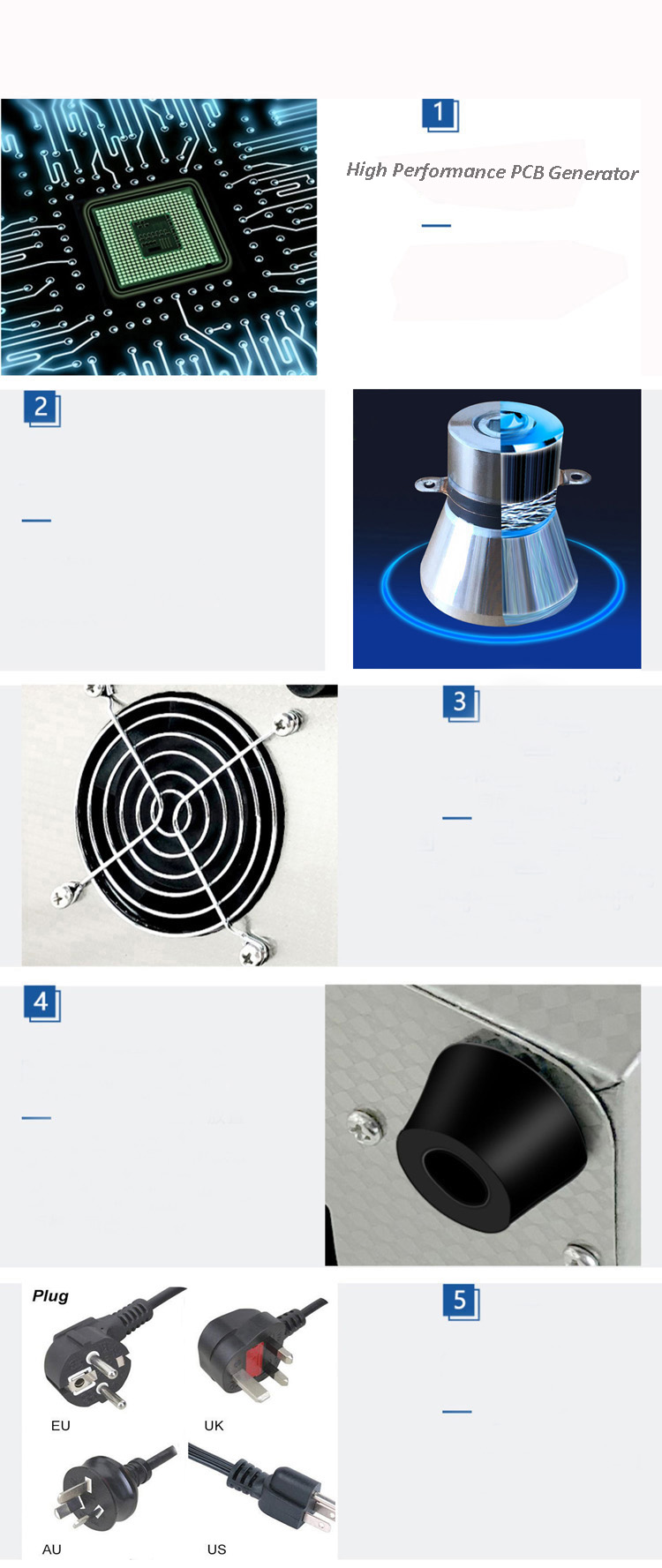 1

High Performance PCB Generator

2

3

4

Plug

EU

UK

AU

US

5