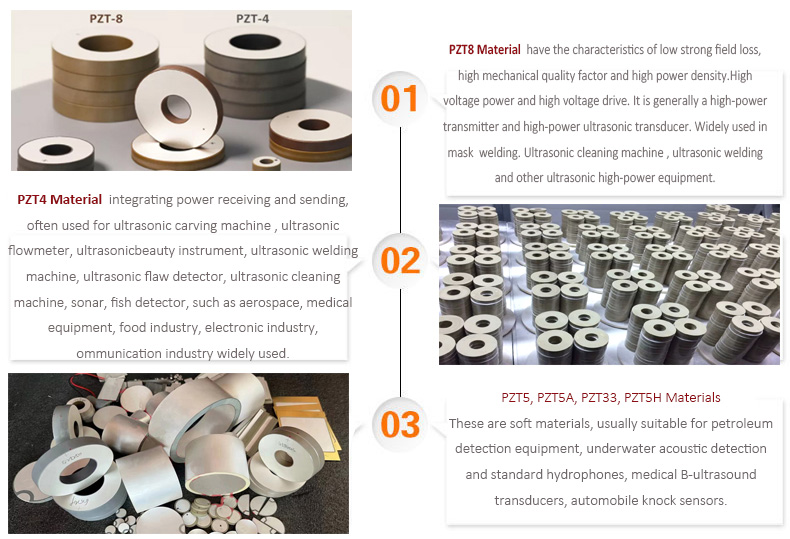 PZT-8

PZT-4

01

PZT8 Material have the characteristics of low strong field loss, high mechanical quality factor and high power density.High voltage power and high voltage drive. It is generally a high-power transmitter and high-power ultrasonic transducer. Widely used in mask welding. Ultrasonic cleaning machine , ultrasonic welding and other ultrasonic high-power equipment.

PZT4 Material integrating power receiving and sending, often used for ultrasonic carving machine , ultrasonic flowmeter, ultrasonicbeauty instrument, ultrasonic welding machine, ultrasonic flaw detector, ultrasonic cleaning machine, sonar, fish detector, such as aerospace, medical equipment, food industry, electronic industry, ommunication industry widely used.

02

03

PZT5, PZT5A, PZT33, PZT5H Materials
These are soft materials, usually suitable for petroleum detection equipment, underwater acoustic detection and standard hydrophones, medical B-ultrasound transducers, automobile knock sensors.