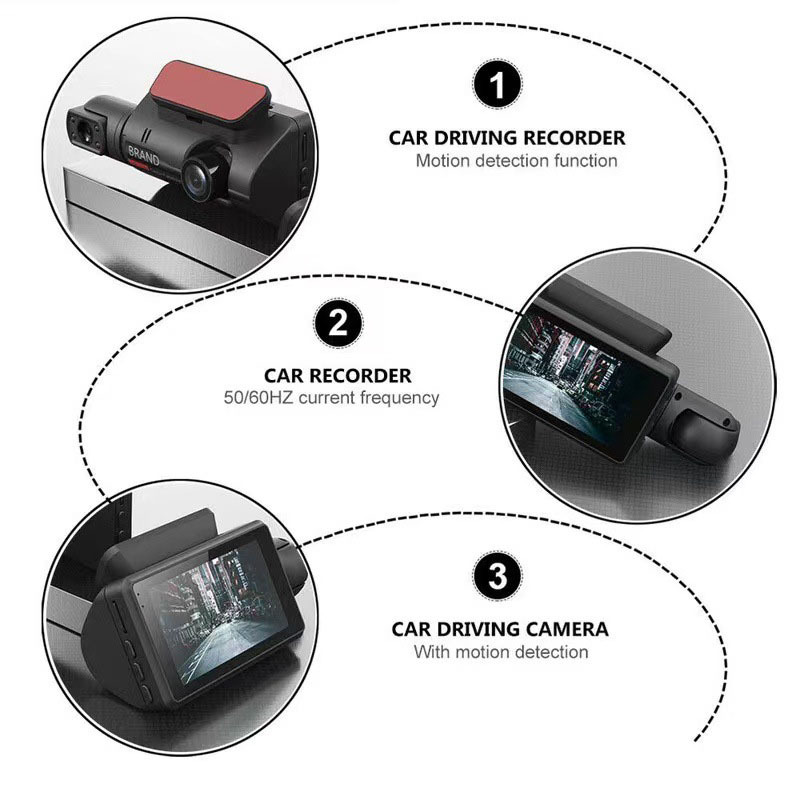 BRAND

1

CAR DRIVING RECORDER
Motion detection function

2

CAR RECORDER
50/60HZ current frequency

3

CAR DRIVING CAMERA
With motion detection