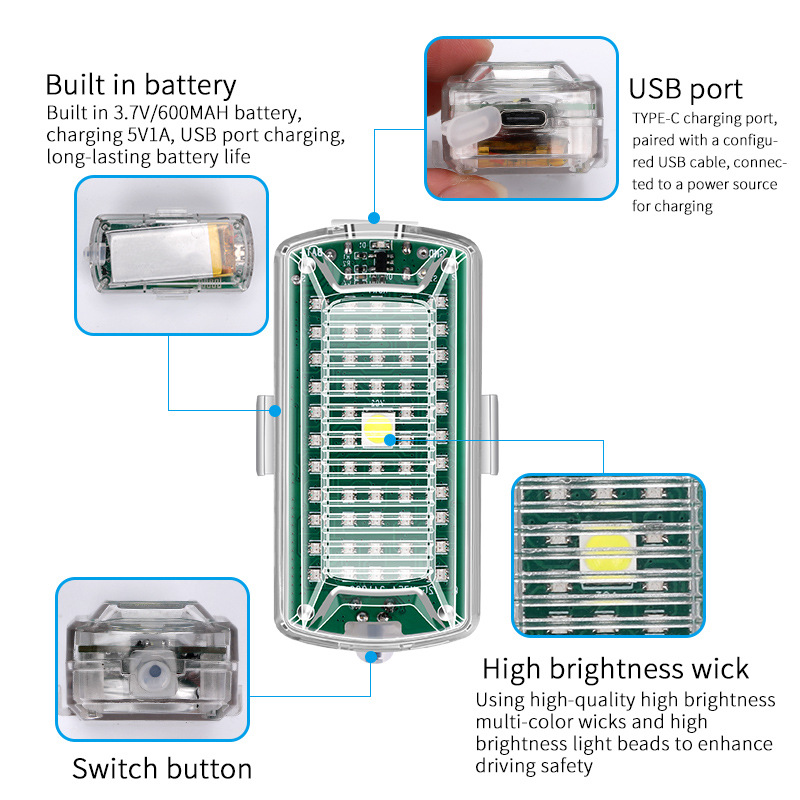 Built in battery
Built in 3.7V/600MAH battery, charging 5V1A, USB port charging, long-lasting battery life

USB port
TYPE-C charging port, paired with a configured USB cable, connected to a power source for charging

High brightness wick
Using high-quality high brightness multi-color wicks and high brightness light beads to enhance driving safety

Switch button