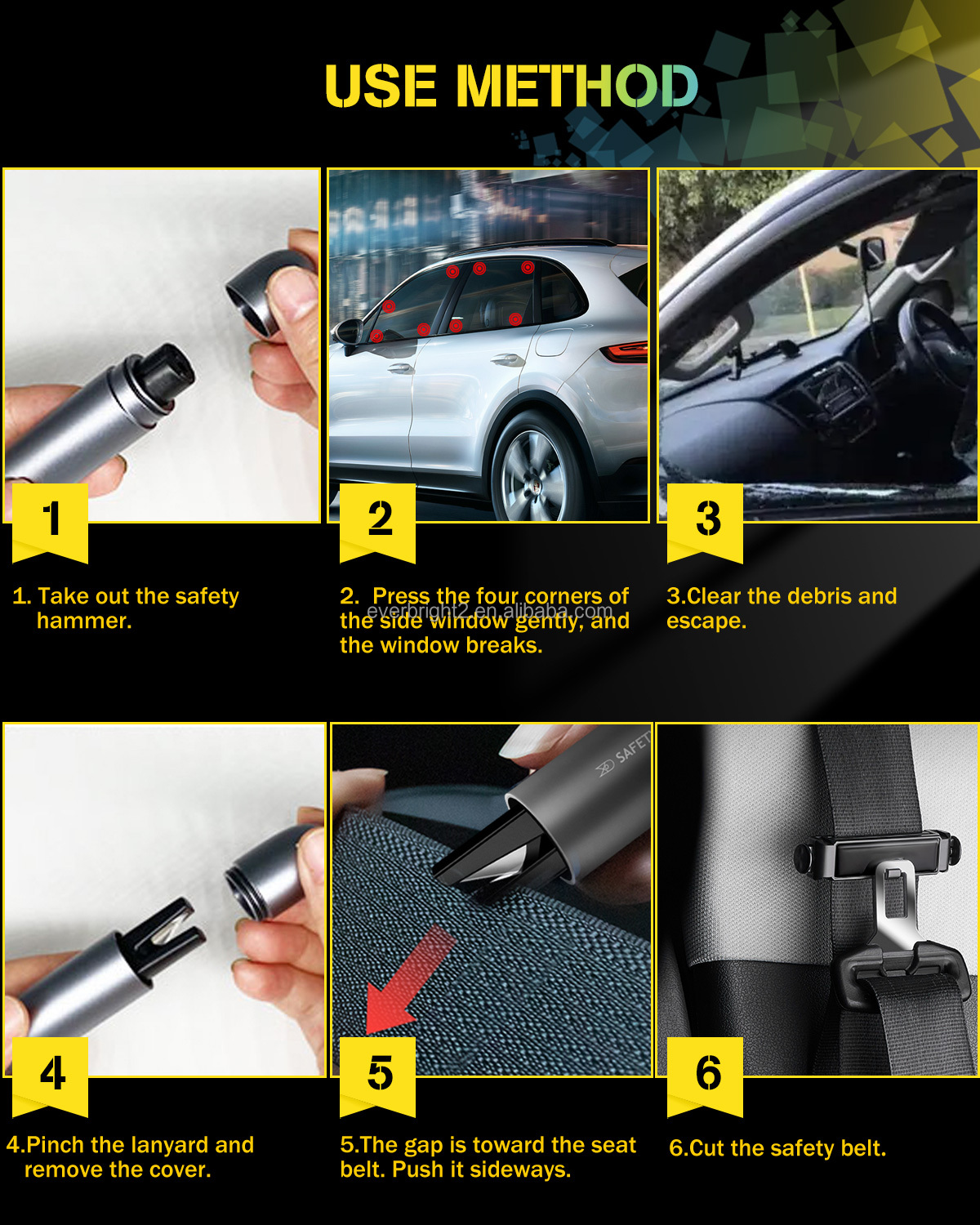 USE METHOD

1

1. Take out the safety hammer.

2

2. Press the four corners of the side window gently, and the window breaks.

everbright2.en.alibaba.com

3

3.Clear the debris and escape.

4

4.Pinch the lanyard and remove the cover.

SAFET

5

5.The gap is toward the seat belt. Push it sideways.

6

6.Cut the safety belt.