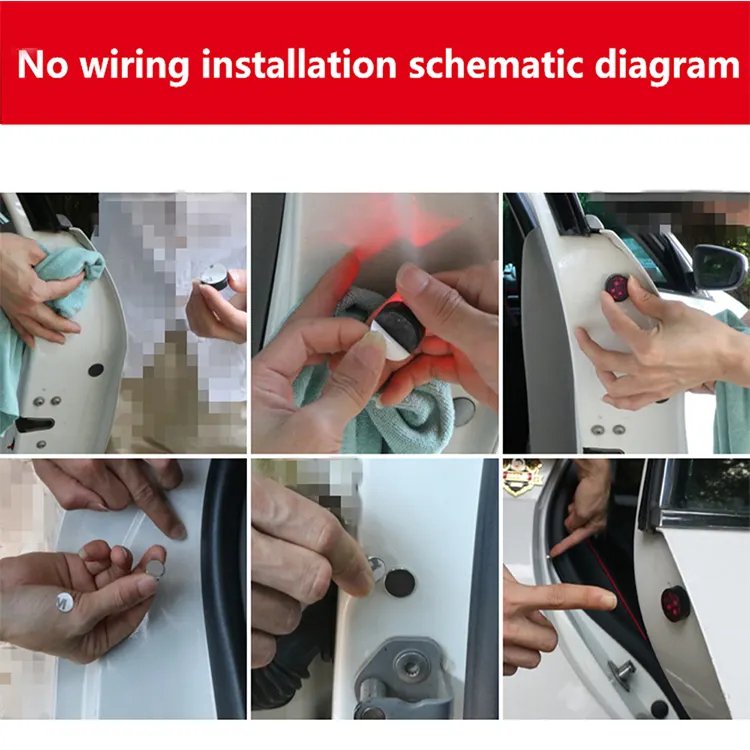 No wiring installation schematic diagram