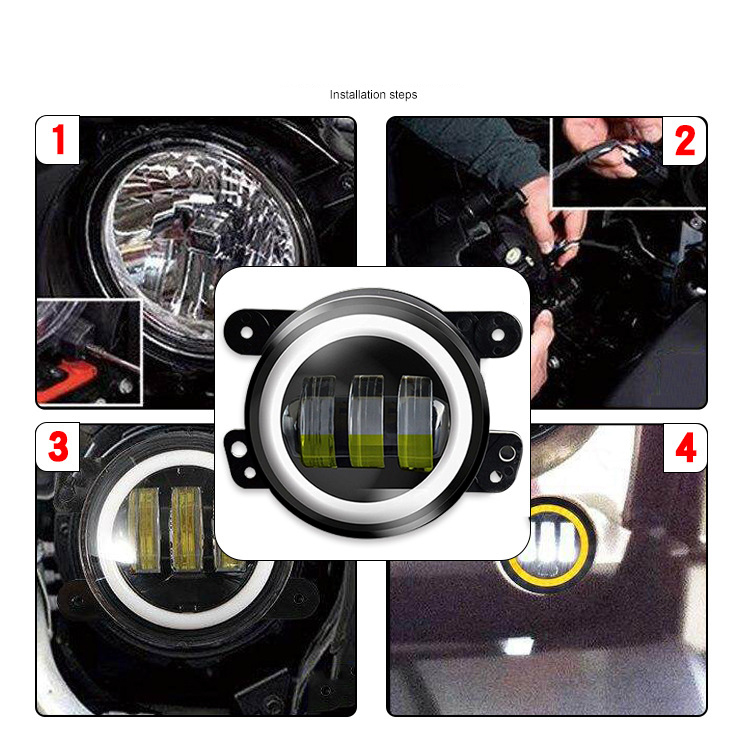 Installation steps

1

2

3

4