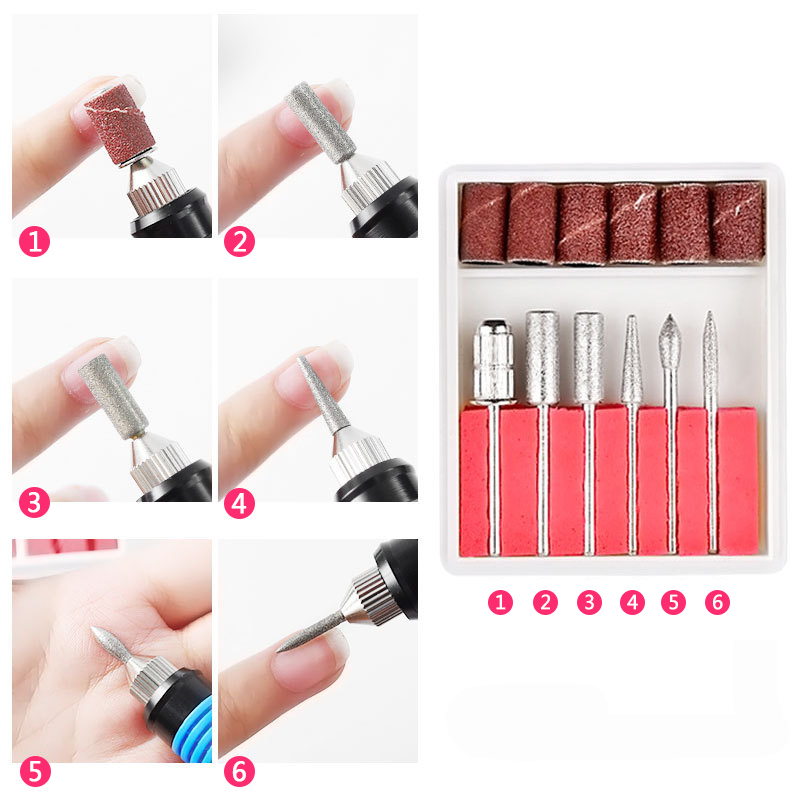 1
2
3
4
5
6
1 2 3 4 5 6