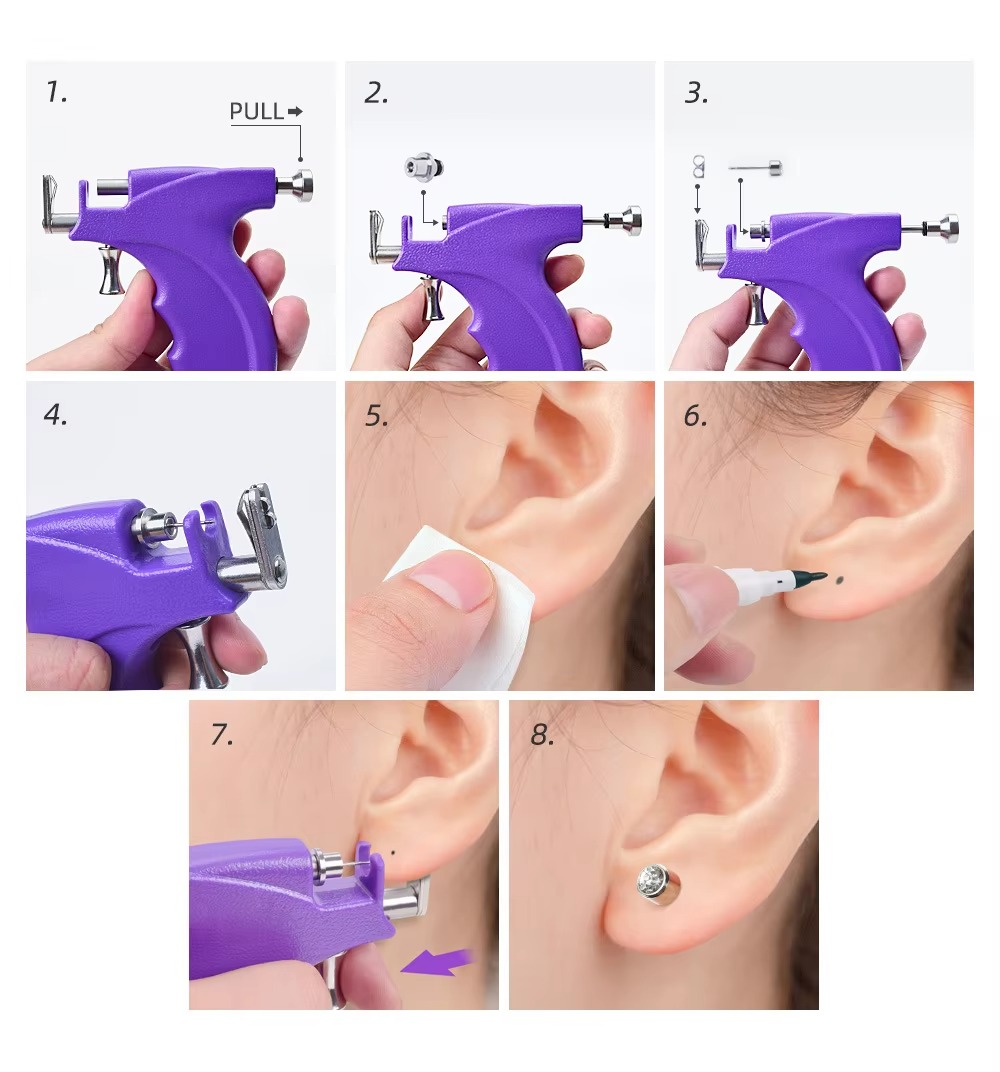 1.

PULL

2.

3.

4.

5.

6.

7.

8.