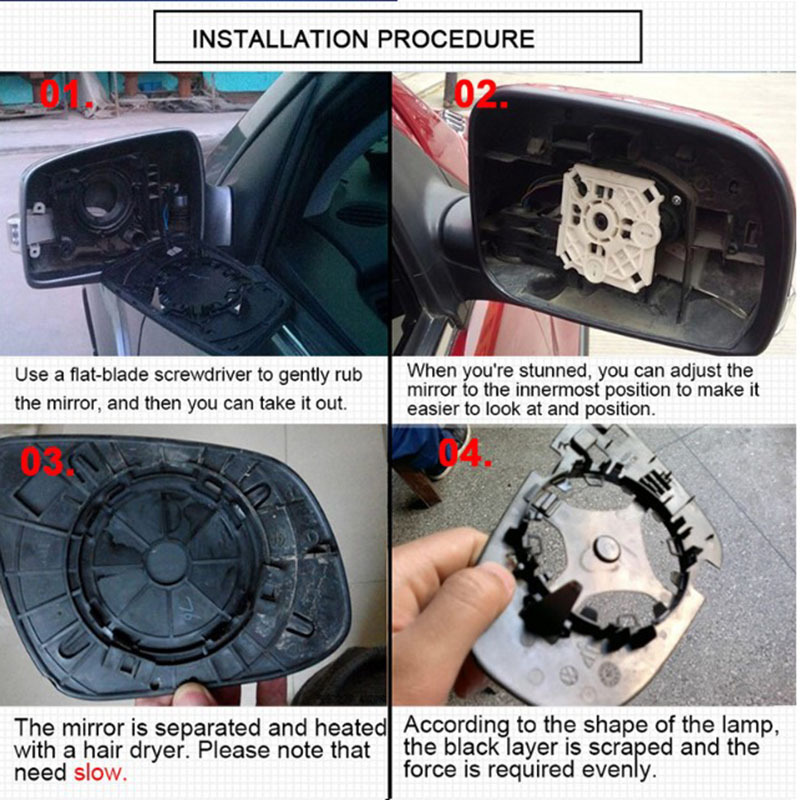 INSTALLATION PROCEDURE

01.

Use a flat-blade screwdriver to gently rub the mirror, and then you can take it out.

02.

When you're stunned, you can adjust the mirror to the innermost position to make it easier to look at and position.

03.

The mirror is separated and heated with a hair dryer. Please note that need slow.

04.

According to the shape of the lamp, the black layer is scraped and the force is required evenly.