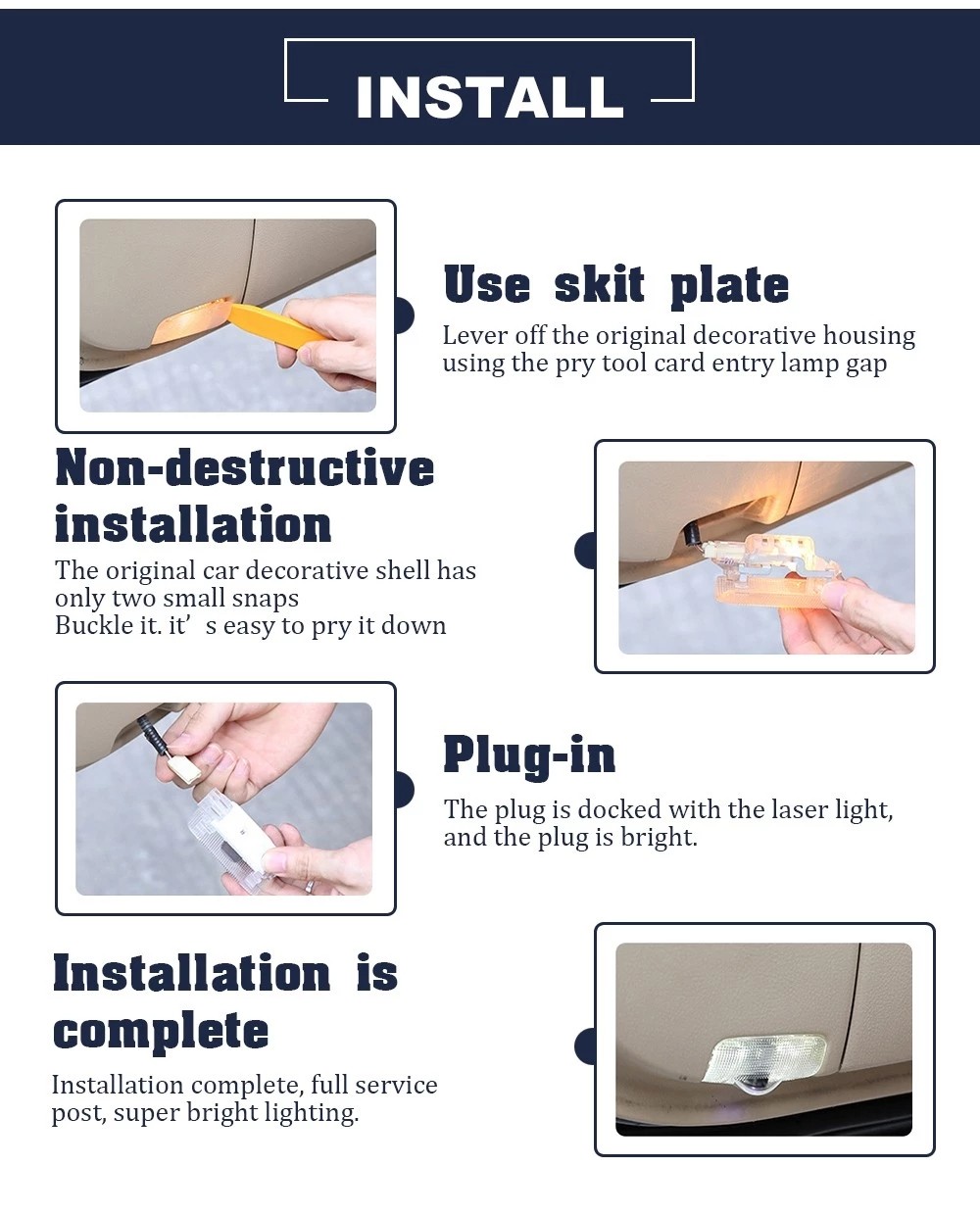 INSTALL

Use skit plate

Lever off the original decorative housing using the pry tool card entry lamp gap

Non-destructive installation

The original car decorative shell has only two small snaps
Buckle it. it’ s easy to pry it down

Plug-in

The plug is docked with the laser light, and the plug is bright.

Installation is complete

Installation complete, full service post, super bright lighting.