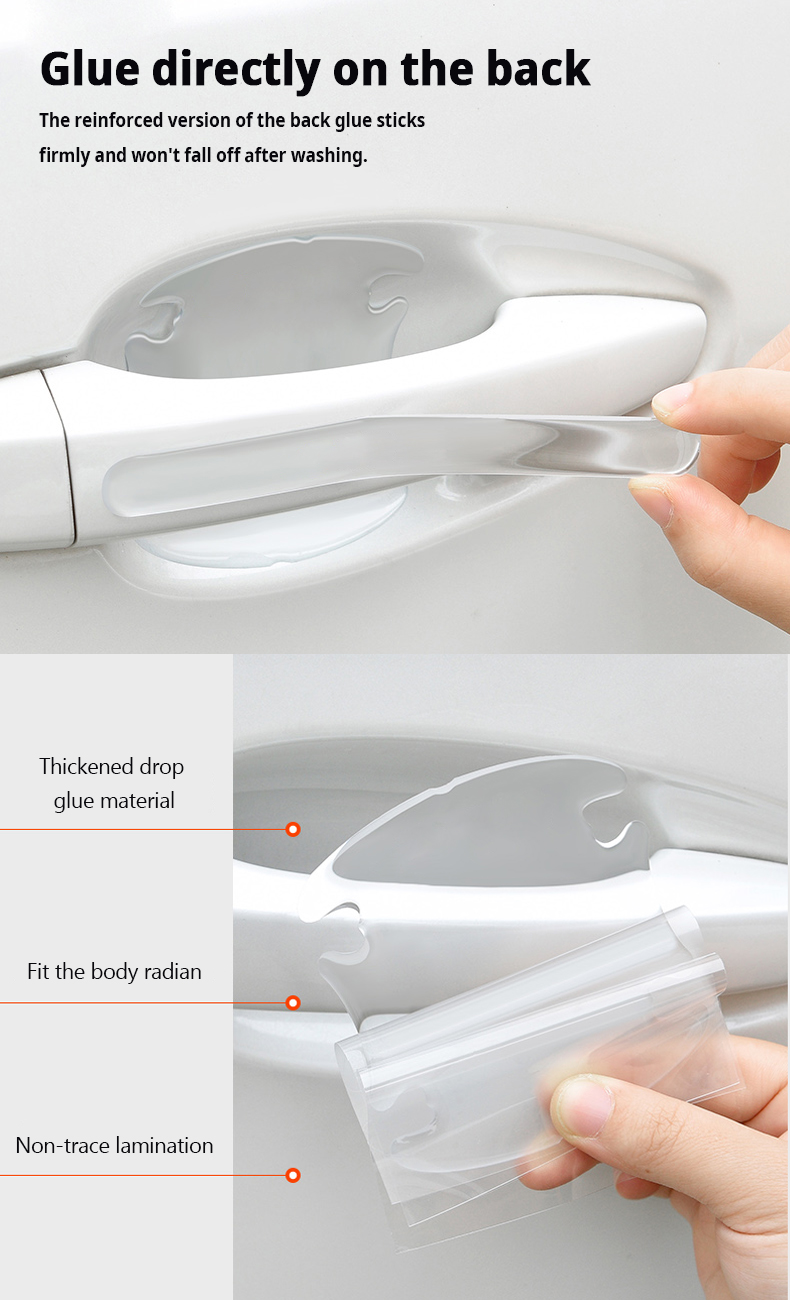 Glue directly on the back

The reinforced version of the back glue sticks firmly and won't fall off after washing.

Thickened drop glue material

Fit the body radian

Non-trace lamination