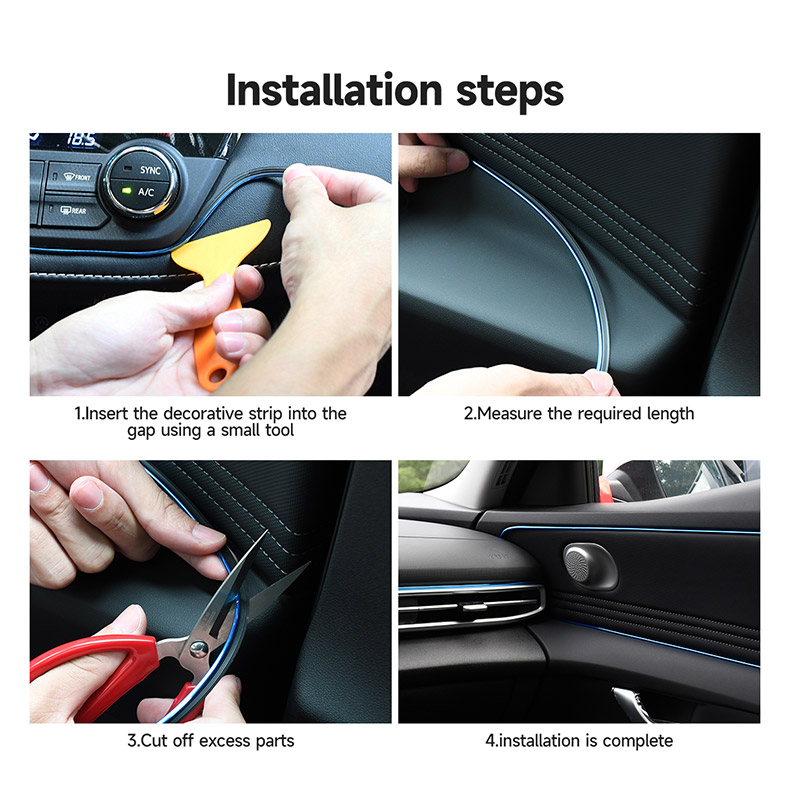 Installation steps

18.5

SYNC

A/C

FRONT

REAR

1.Insert the decorative strip into the gap using a small tool

2.Measure the required length

3.Cut off excess parts

4.installation is complete