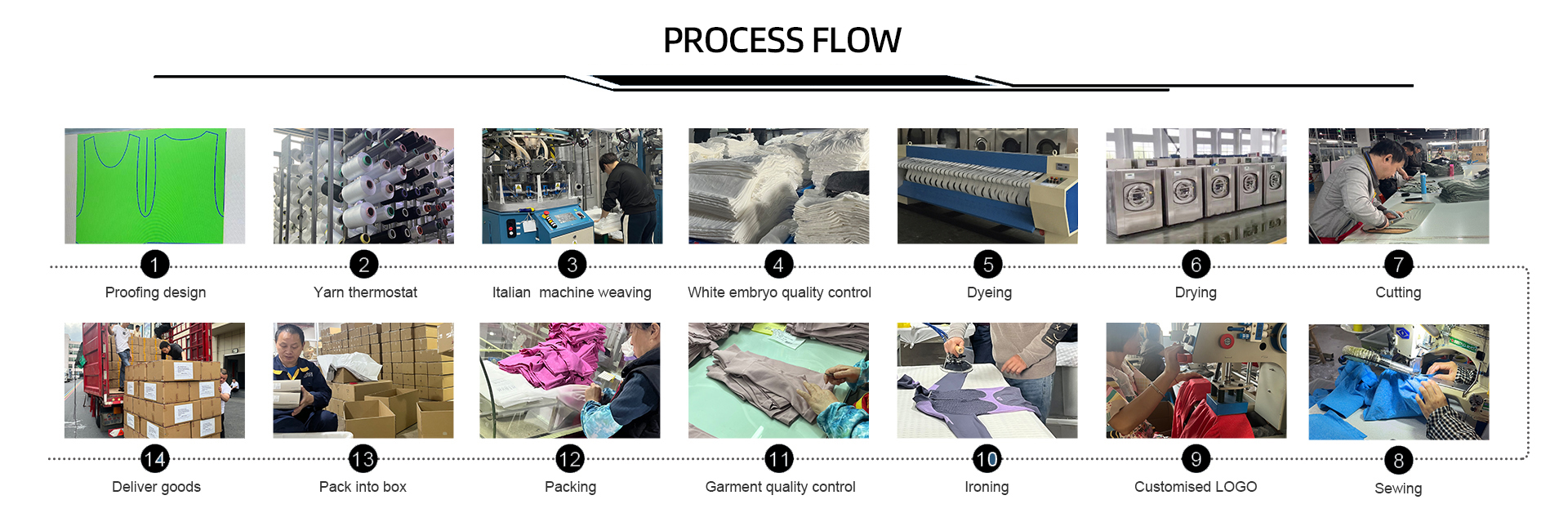 PROCESS FLOW

1 Proofing design
2 Yarn thermostat
3 Italian machine weaving
4 White embryo quality control
5 Dyeing
6 Drying
7 Cutting

14 Deliver goods
13 Pack into box
12 Packing
11 Garment quality control
10 Ironing
9 Customised LOGO
8 Sewing