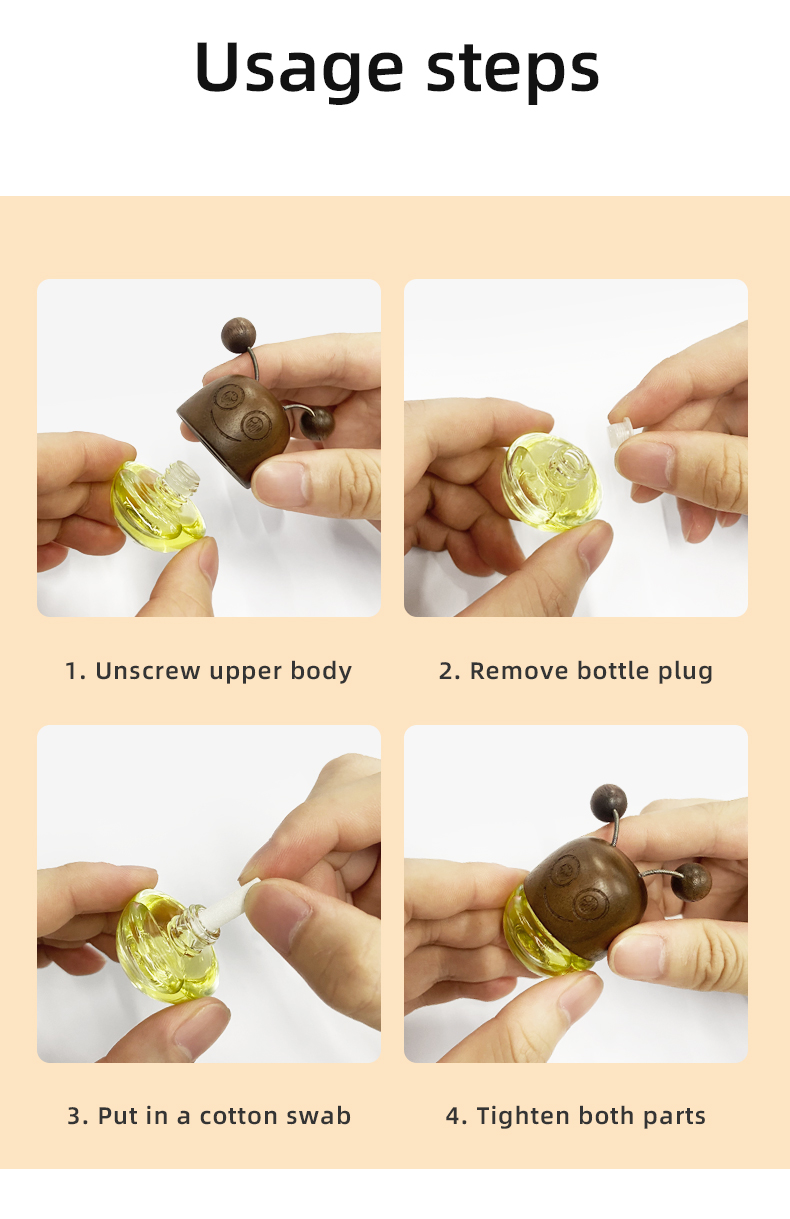 Usage steps

1. Unscrew upper body

2. Remove bottle plug

3. Put in a cotton swab

4. Tighten both parts