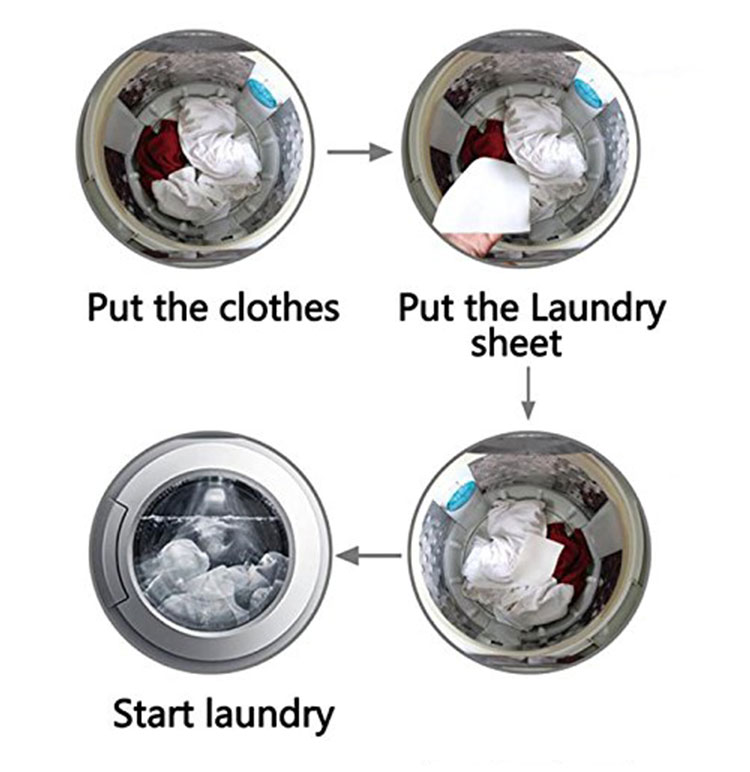 Put the clothes

Put the Laundry sheet

Start laundry