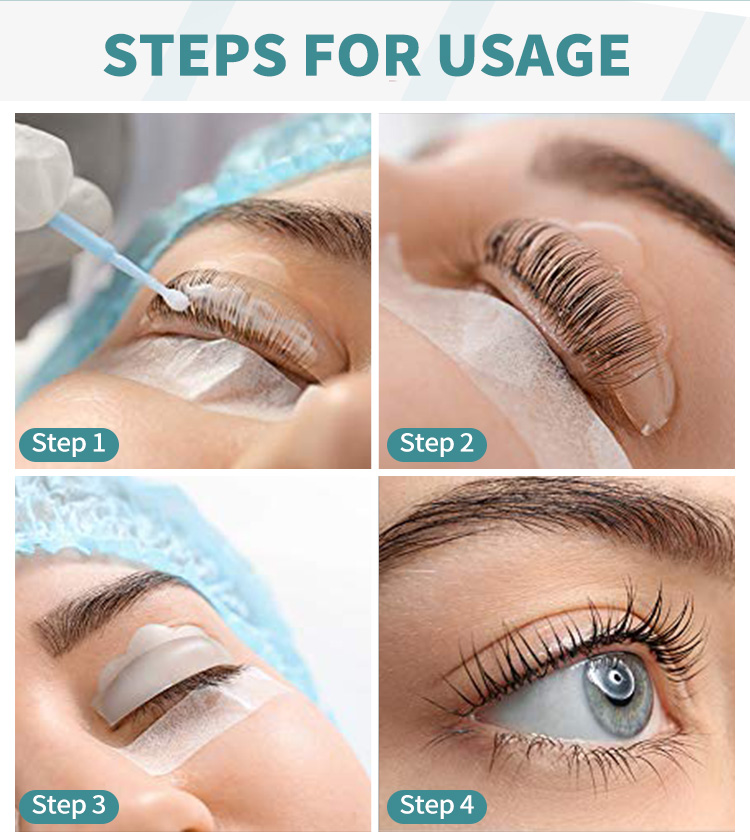 STEPS FOR USAGE

Step 1

Step 2

Step 3

Step 4