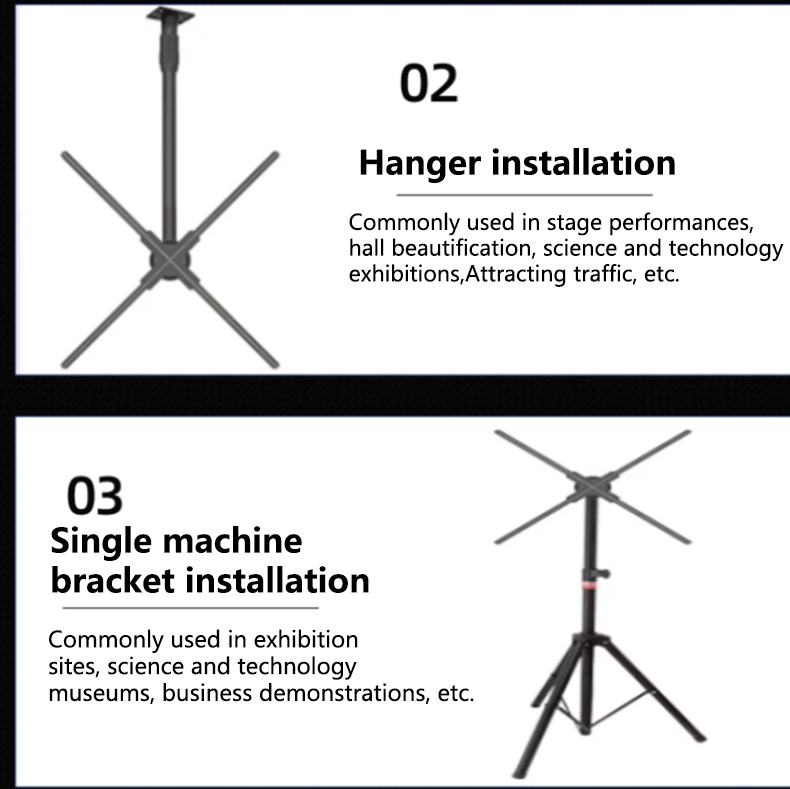 02

Hanger installation

Commonly used in stage performances, hall beautification, science and technology exhibitions,Attracting traffic, etc.

03

Single machine bracket installation

Commonly used in exhibition sites, science and technology museums, business demonstrations, etc.