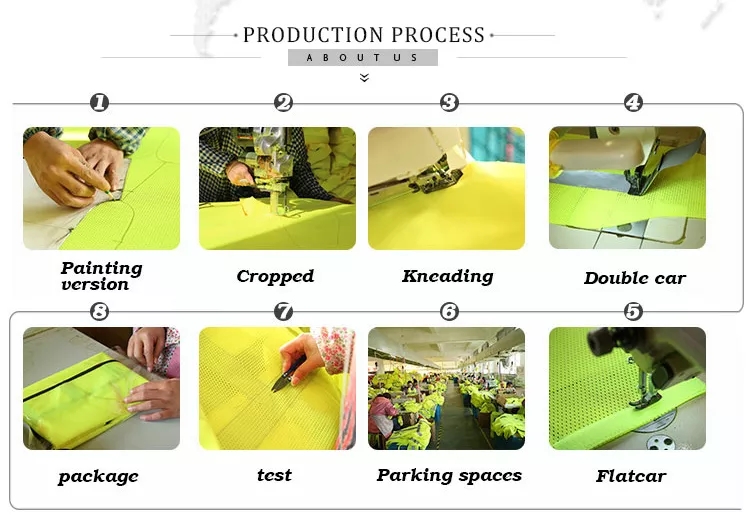 PRODUCTION PROCESS
ABOUT US

1
Painting version

2
Cropped

3
Kneading

4
Double car

8
package

7
test

6
Parking spaces

5
Flatcar