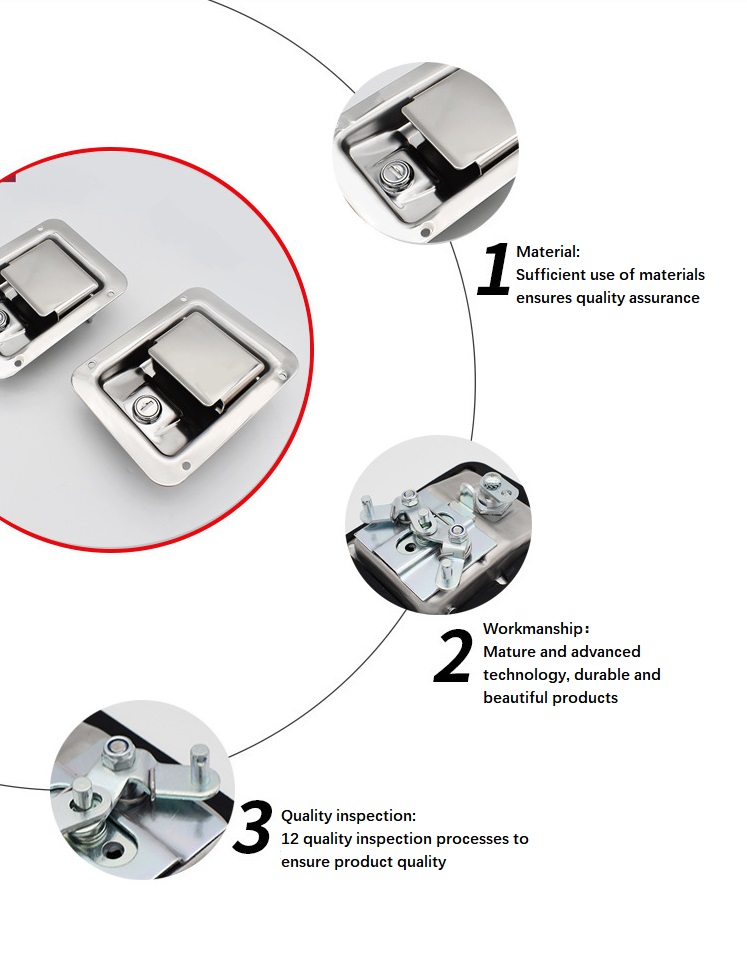 1 Material:
Sufficient use of materials ensures quality assurance

2 Workmanship：
Mature and advanced technology, durable and beautiful products

3 Quality inspection:
12 quality inspection processes to ensure product quality