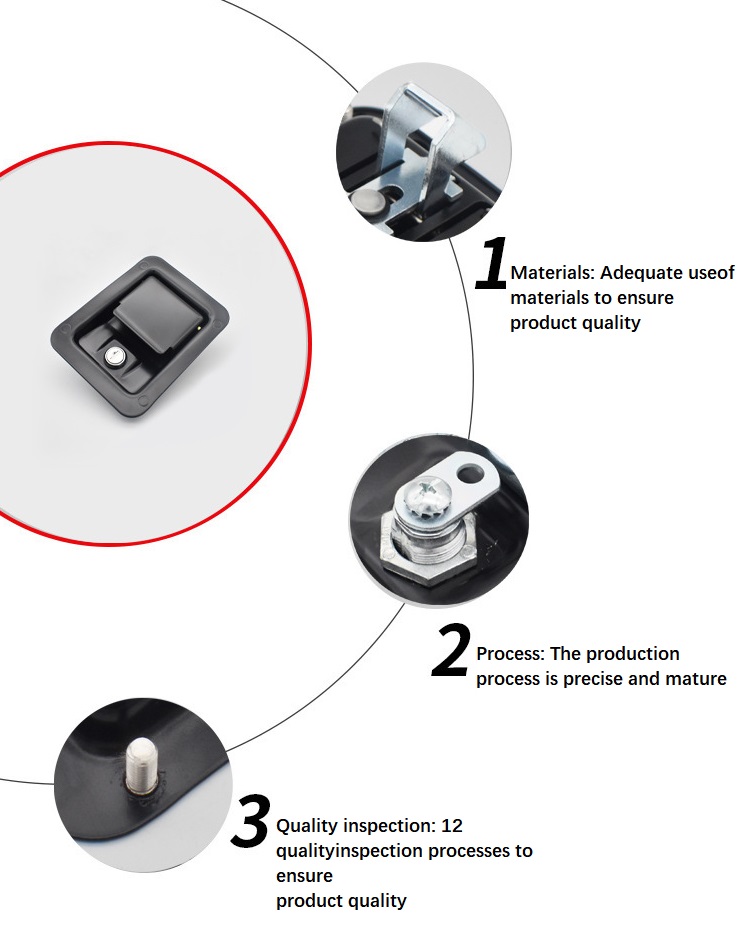 1 Materials: Adequate useof materials to ensure product quality

2 Process: The production process is precise and mature

3 Quality inspection: 12 qualityinspection processes to ensure product quality