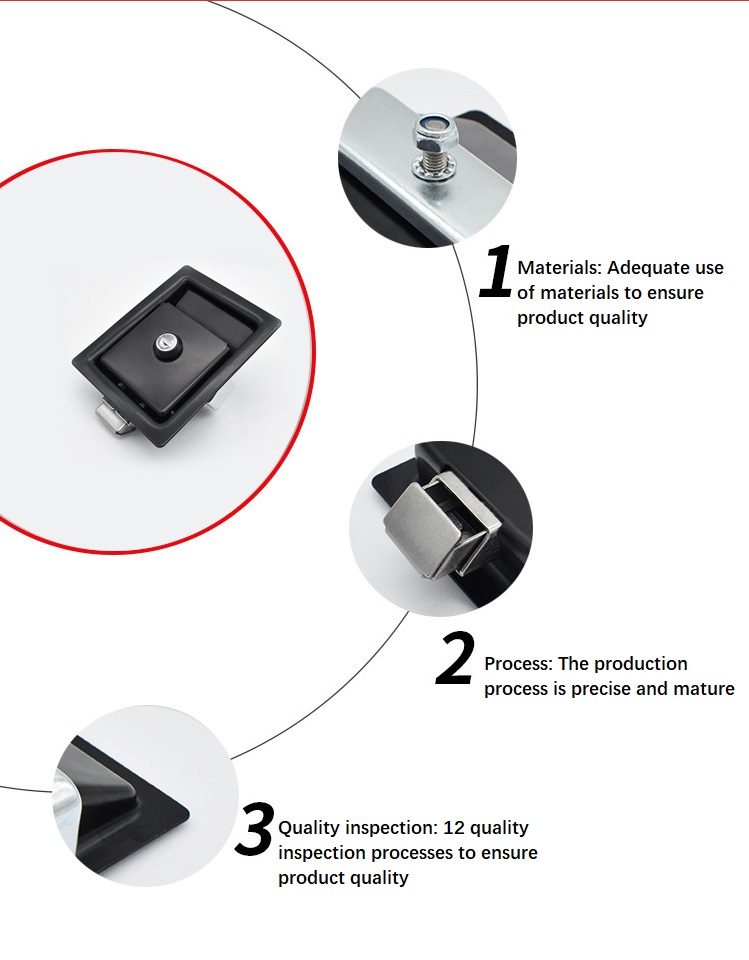 1 Materials: Adequate use of materials to ensure product quality

2 Process: The production process is precise and mature

3 Quality inspection: 12 quality inspection processes to ensure product quality