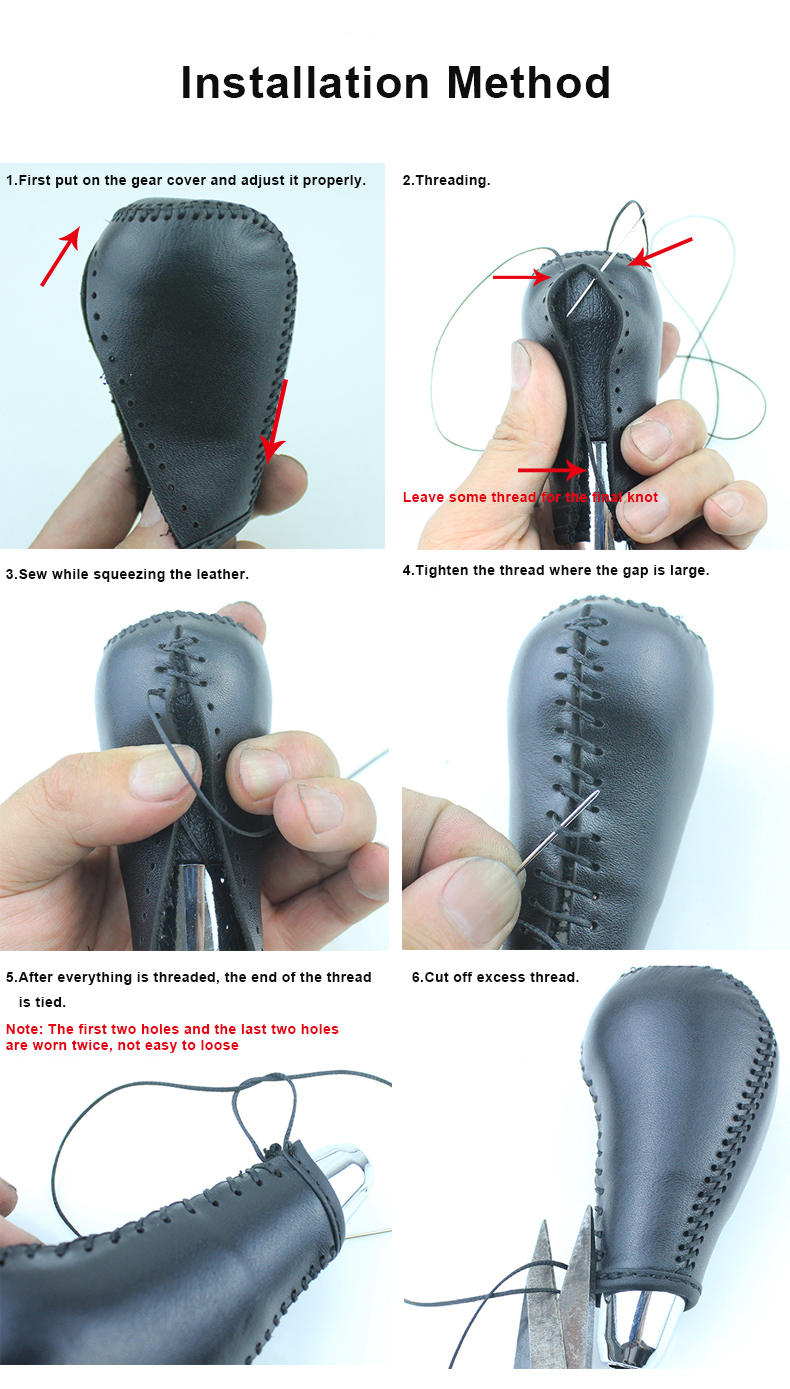 Installation Method

1.First put on the gear cover and adjust it properly.

2.Threading.

Leave some thread for the final knot

3.Sew while squeezing the leather.

4.Tighten the thread where the gap is large.

5.After everything is threaded, the end of the thread is tied.

Note: The first two holes and the last two holes are worn twice, not easy to loose

6.Cut off excess thread.