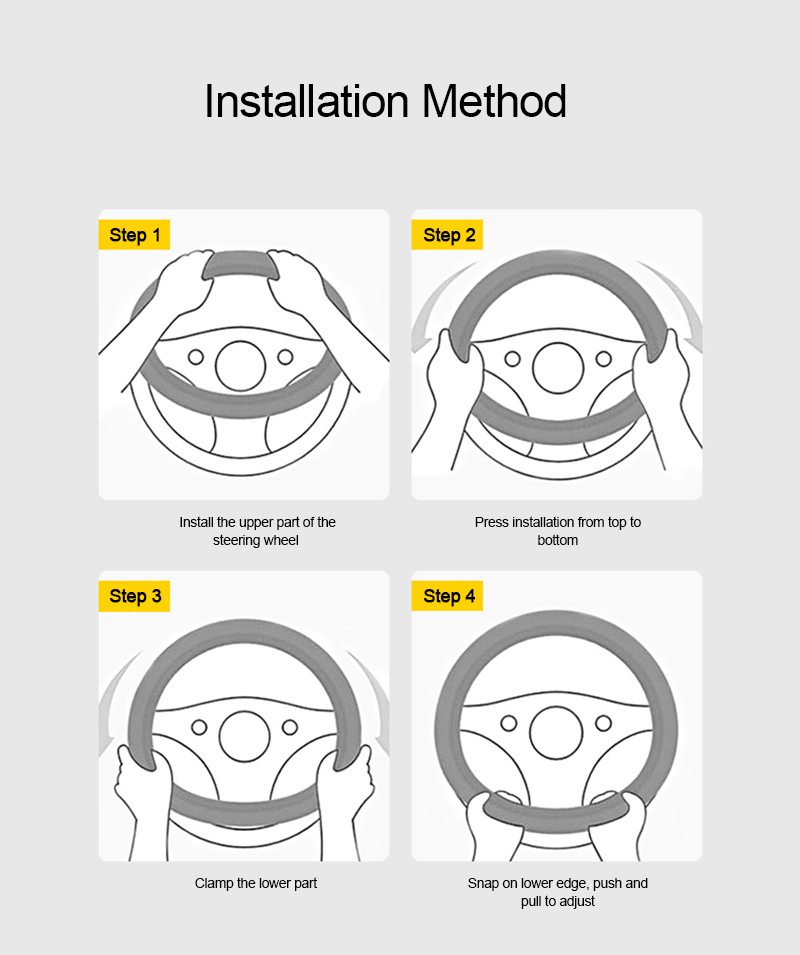 Installation Method

Step 1

Install the upper part of the steering wheel

Step 2

Press installation from top to bottom

Step 3

Clamp the lower part

Step 4

Snap on lower edge, push and pull to adjust