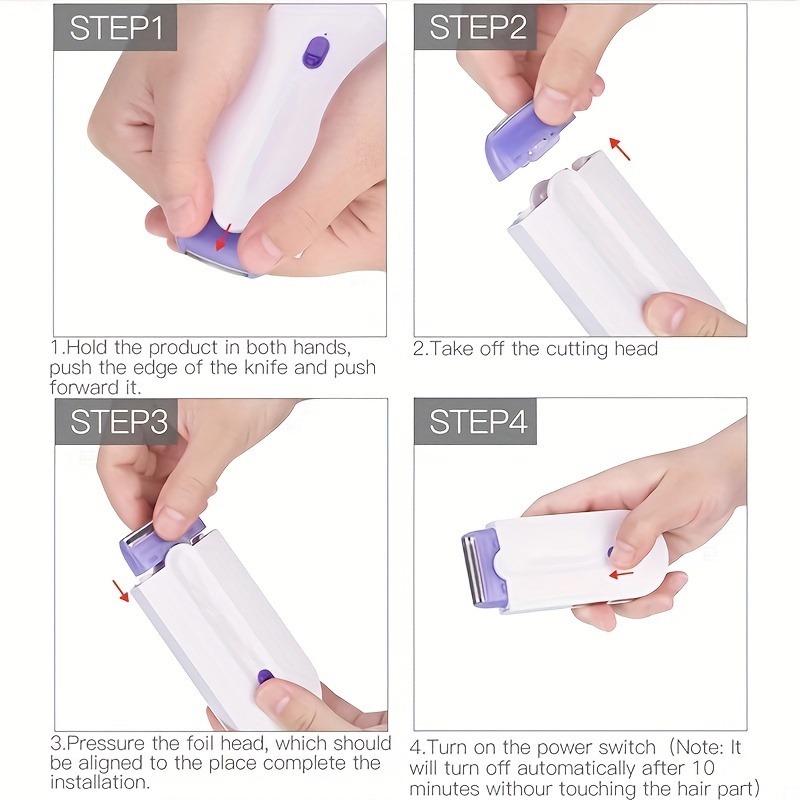 STEP1

1.Hold the product in both hands, push the edge of the knife and push forward it.

STEP2

2.Take off the cutting head

STEP3

3.Pressure the foil head, which should be aligned to the place complete the installation.

STEP4

4.Turn on the power switch (Note: It will turn off automatically after 10 minutes withour touching the hair part)