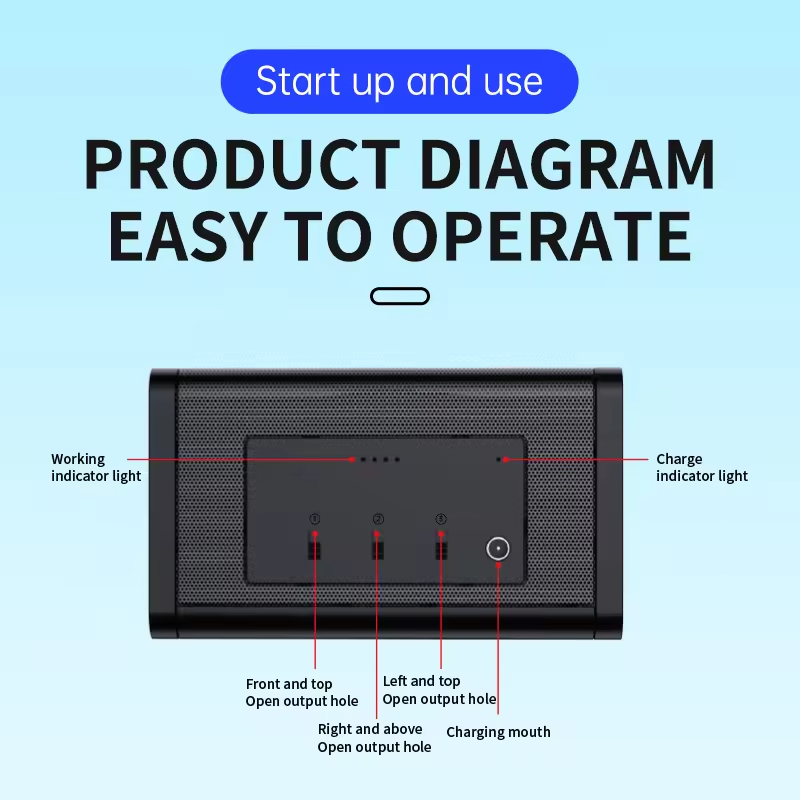 Start up and use

PRODUCT DIAGRAM
EASY TO OPERATE

Working indicator light

Charge indicator light

①

②

③

Front and top
Open output hole

Left and top
Open output hole

Right and above
Open output hole

Charging mouth