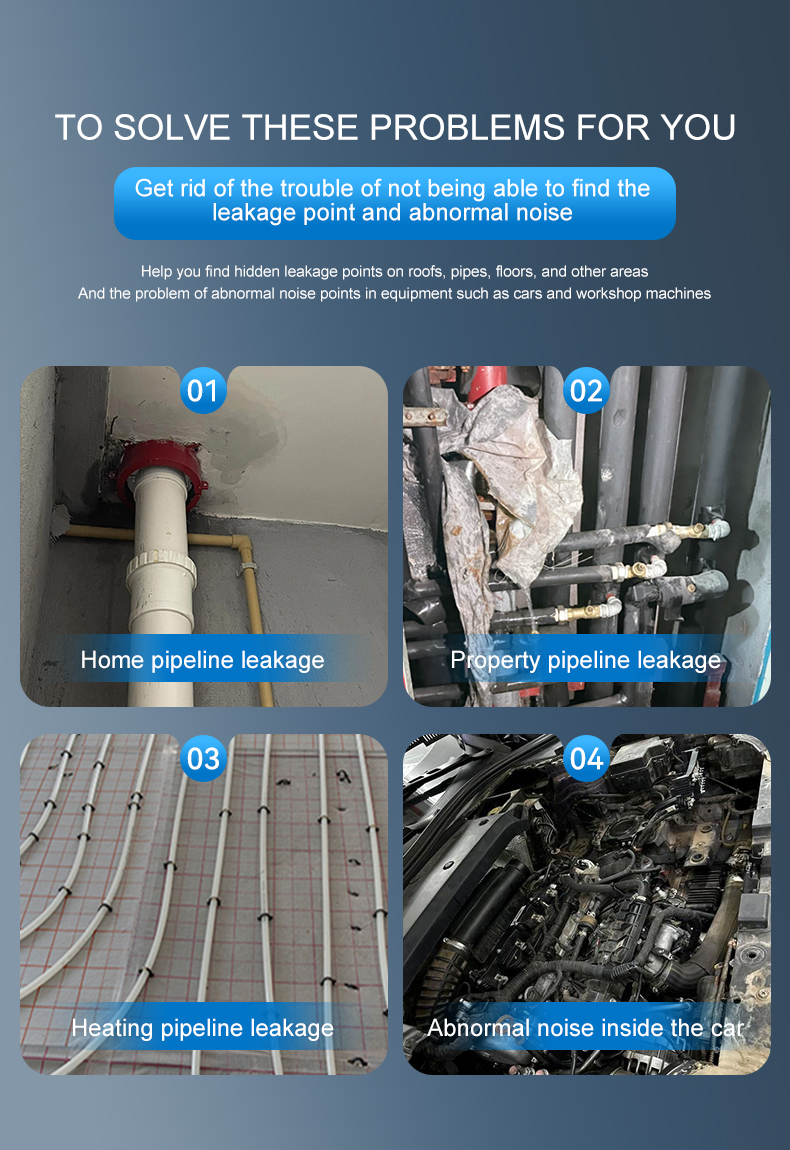 TO SOLVE THESE PROBLEMS FOR YOU

Get rid of the trouble of not being able to find the leakage point and abnormal noise

Help you find hidden leakage points on roofs, pipes, floors, and other areas
And the problem of abnormal noise points in equipment such as cars and workshop machines

01
Home pipeline leakage

02
Property pipeline leakage

03
Heating pipeline leakage

04
Abnormal noise inside the car