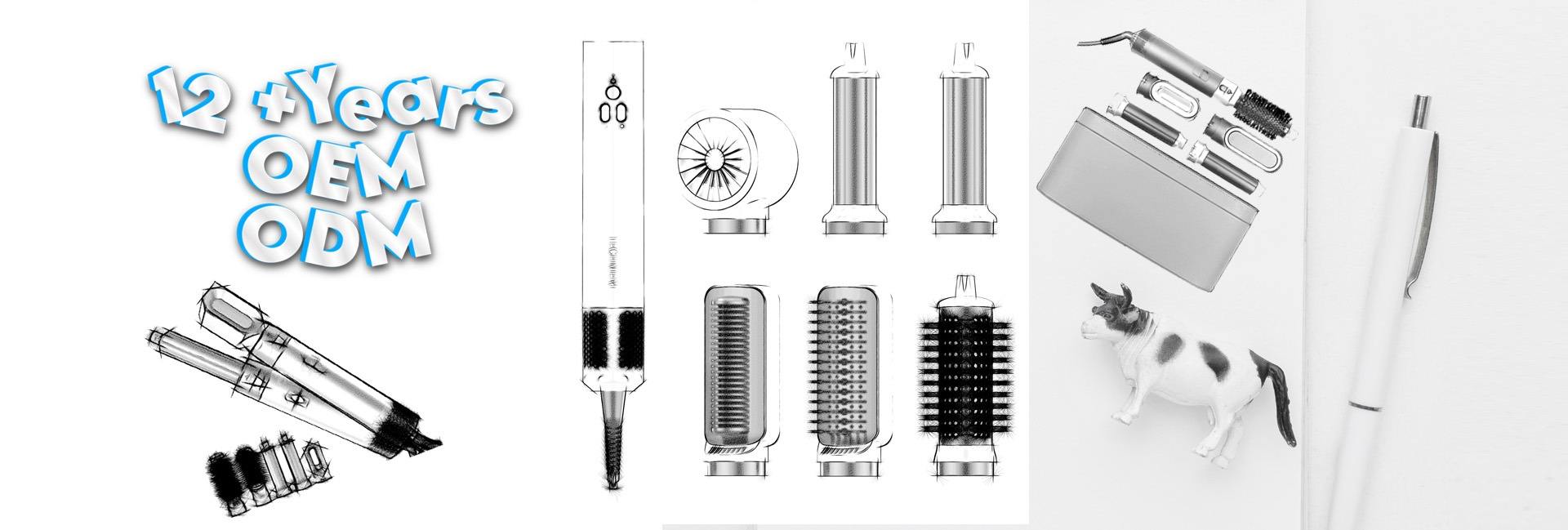 12 +Years
OEM
ODM