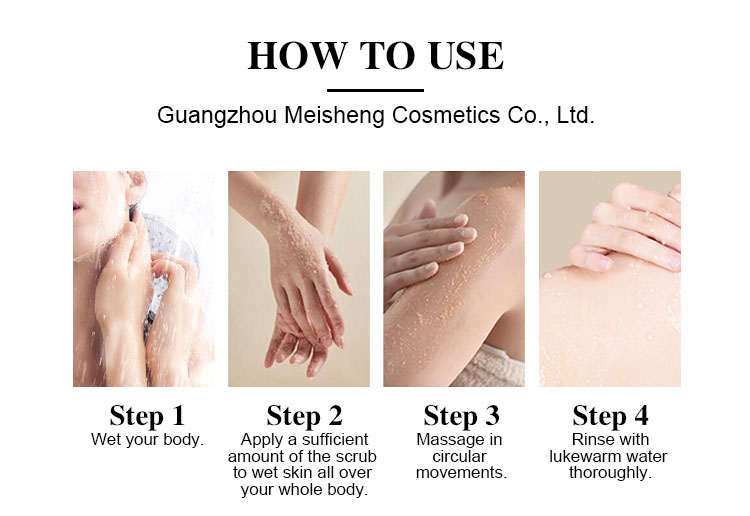 HOW TO USE

Guangzhou Meisheng Cosmetics Co., Ltd.

Step 1
Wet your body.

Step 2
Apply a sufficient amount of the scrub to wet skin all over your whole body.

Step 3
Massage in circular movements.

Step 4
Rinse with lukewarm water thoroughly.