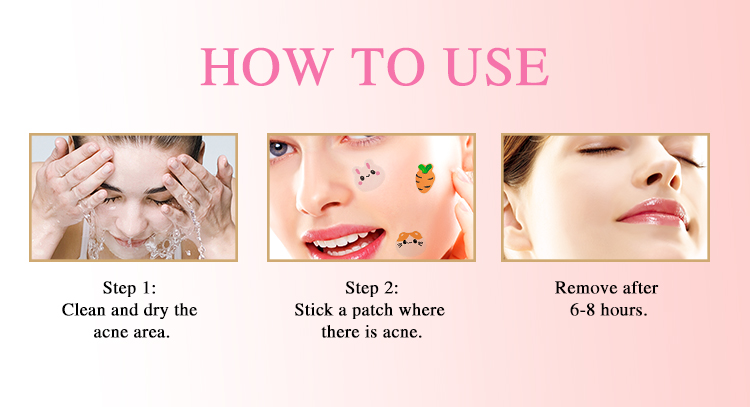 HOW TO USE

Step 1:
Clean and dry the acne area.

Step 2:
Stick a patch where there is acne.

Remove after 6-8 hours.