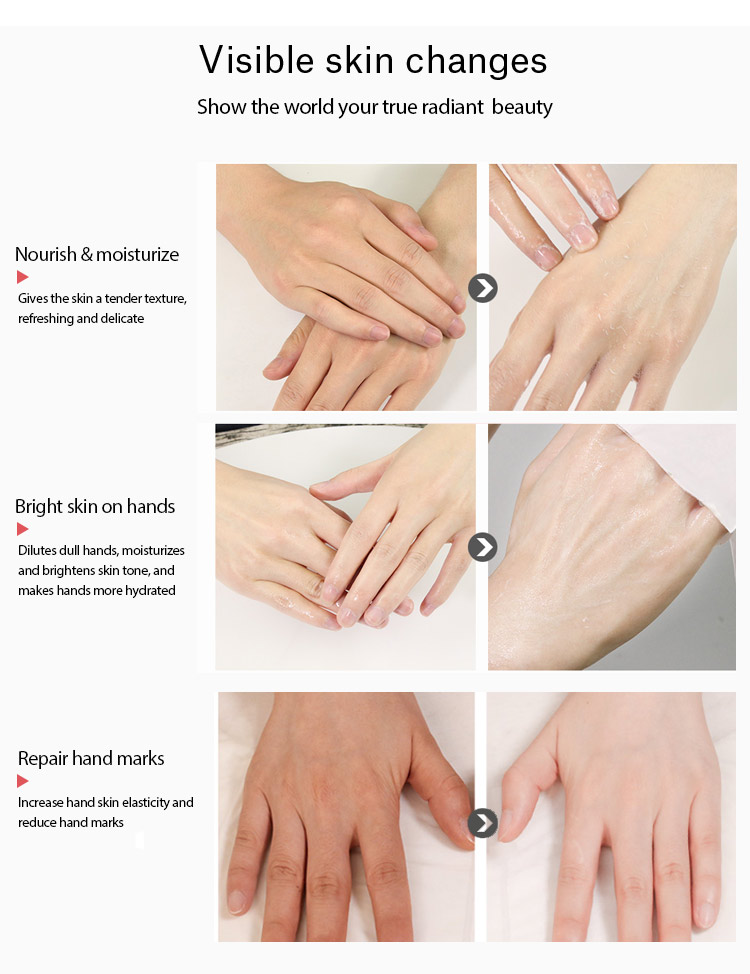 Visible skin changes

Show the world your true radiant beauty

Nourish & moisturize

Gives the skin a tender texture, refreshing and delicate

Bright skin on hands

Dilutes dull hands, moisturizes and brightens skin tone, and makes hands more hydrated

Repair hand marks

Increase hand skin elasticity and reduce hand marks