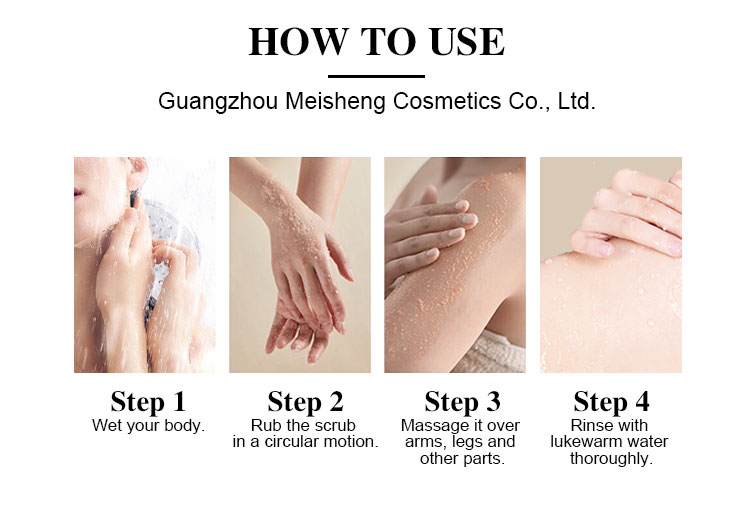 HOW TO USE

Guangzhou Meisheng Cosmetics Co., Ltd.

Step 1
Wet your body.

Step 2
Rub the scrub in a circular motion.

Step 3
Massage it over arms, legs and other parts.

Step 4
Rinse with lukewarm water thoroughly.