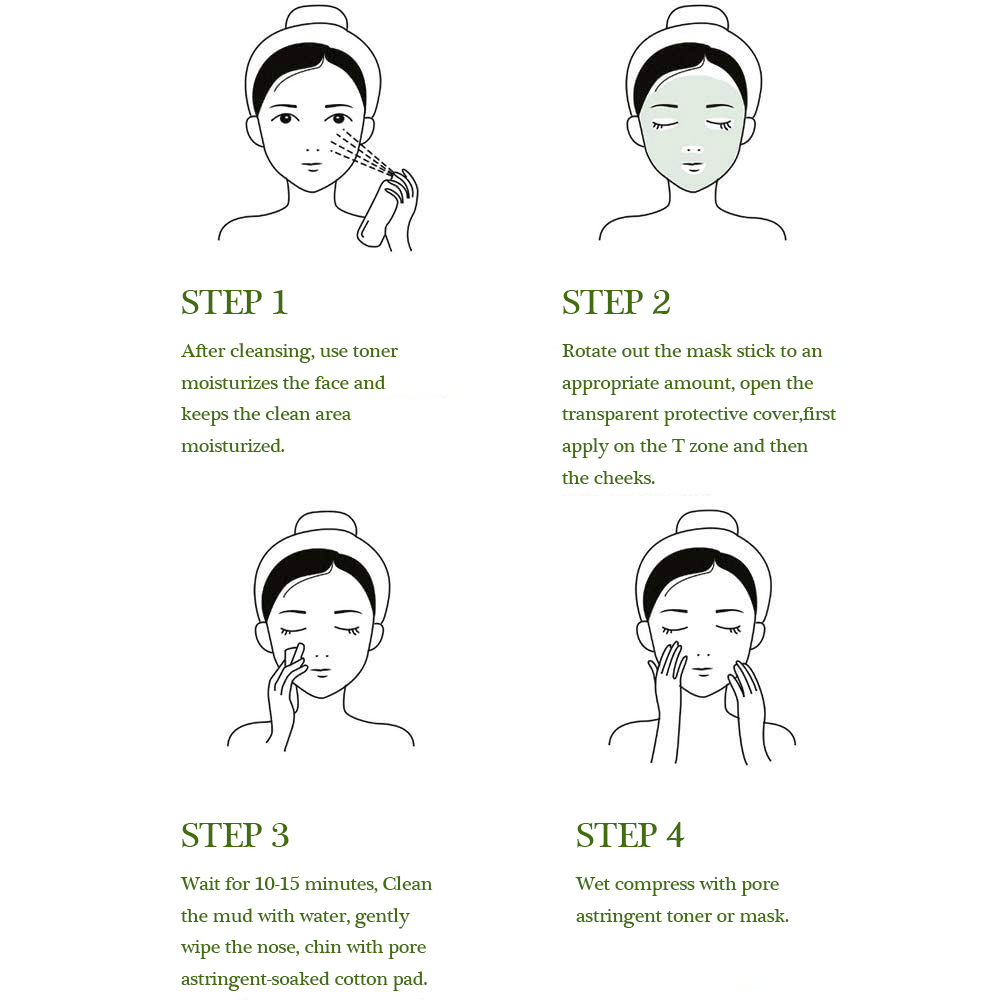 STEP 1

After cleansing, use toner moisturizes the face and keeps the clean area moisturized.

STEP 2

Rotate out the mask stick to an appropriate amount, open the transparent protective cover,first apply on the T zone and then the cheeks.

STEP 3

Wait for 10-15 minutes, Clean the mud with water, gently wipe the nose, chin with pore astringent-soaked cotton pad.

STEP 4

Wet compress with pore astringent toner or mask.