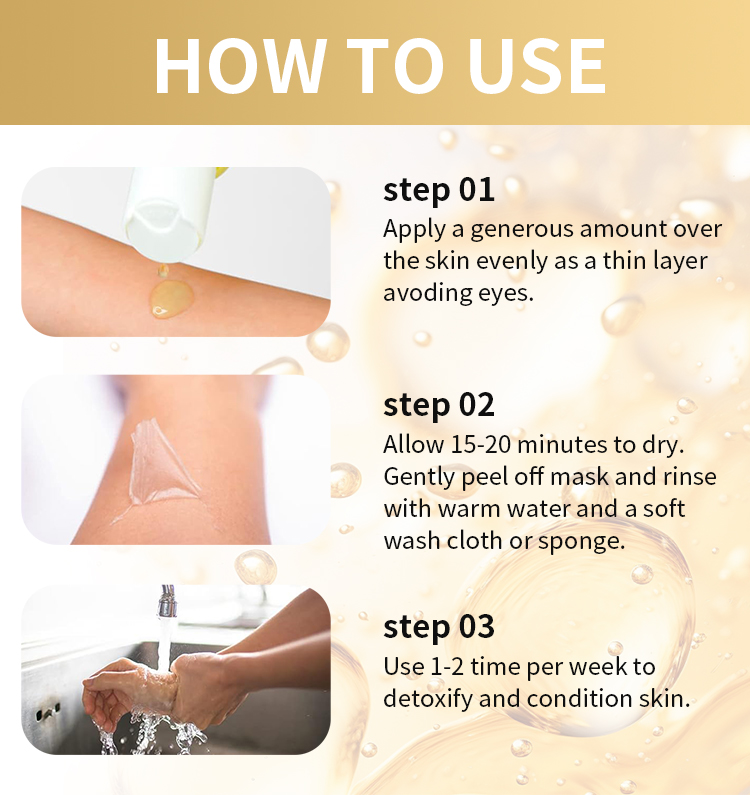 HOW TO USE

step 01
Apply a generous amount over the skin evenly as a thin layer avoding eyes.

step 02
Allow 15-20 minutes to dry. Gently peel off mask and rinse with warm water and a soft wash cloth or sponge.

step 03
Use 1-2 time per week to detoxify and condition skin.