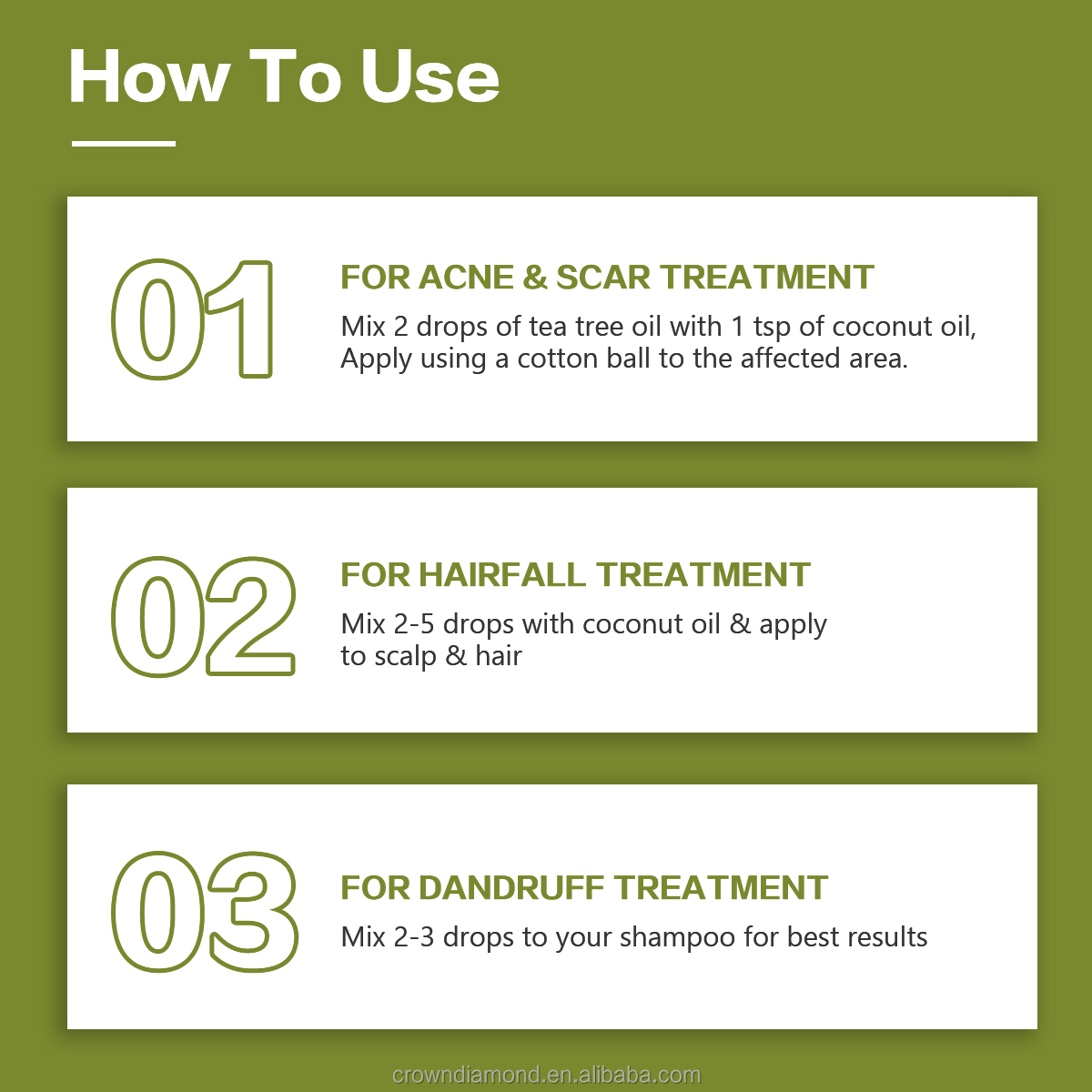 How To Use

01

FOR ACNE & SCAR TREATMENT

Mix 2 drops of tea tree oil with 1 tsp of coconut oil, Apply using a cotton ball to the affected area.

02

FOR HAIRFALL TREATMENT

Mix 2-5 drops with coconut oil & apply to scalp & hair

03

FOR DANDRUFF TREATMENT

Mix 2-3 drops to your shampoo for best results

crowndiamond.en.alibaba.com