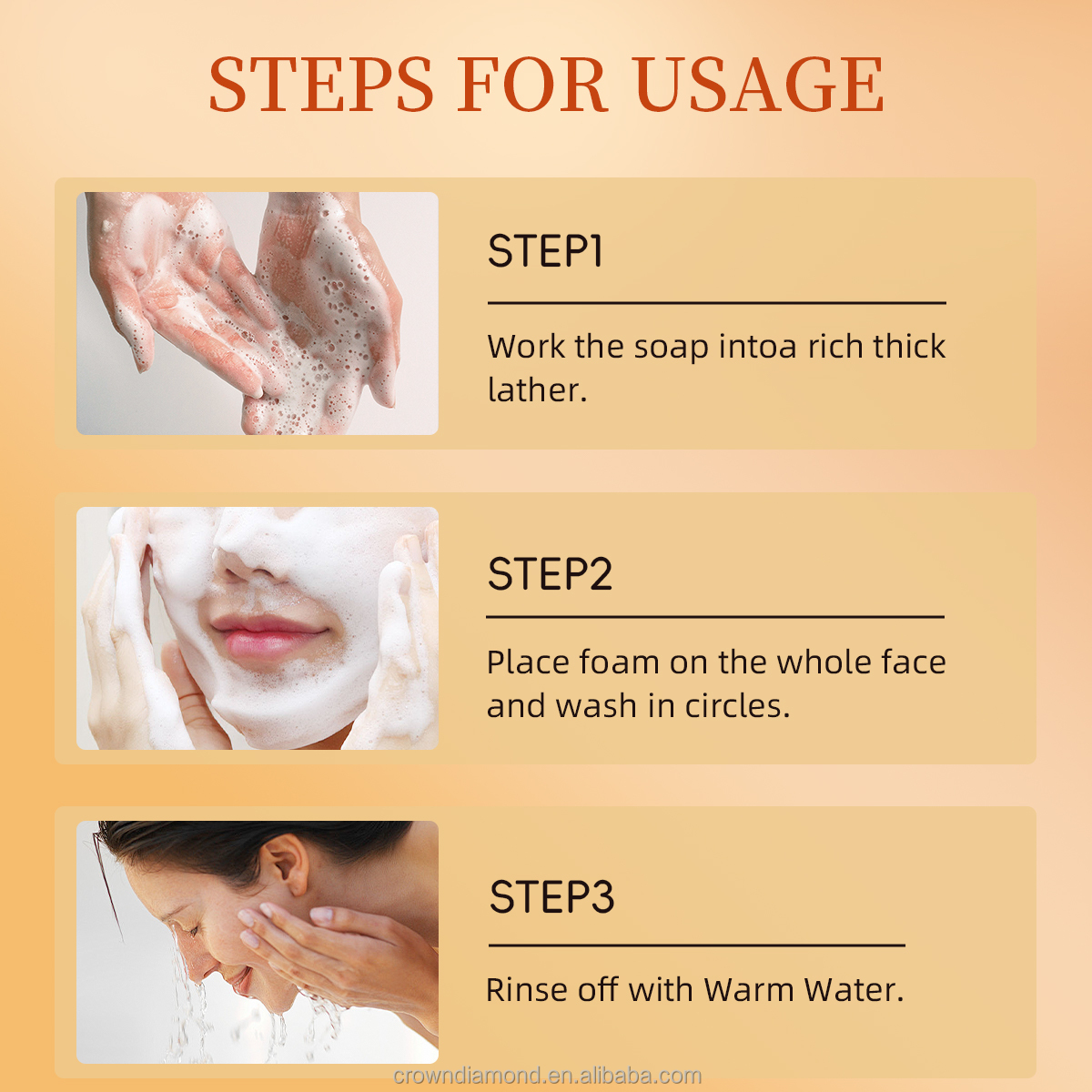 STEPS FOR USAGE

STEP1

Work the soap intoa rich thick lather.

STEP2

Place foam on the whole face and wash in circles.

STEP3

Rinse off with Warm Water.

crowndiamond.en.alibaba.com