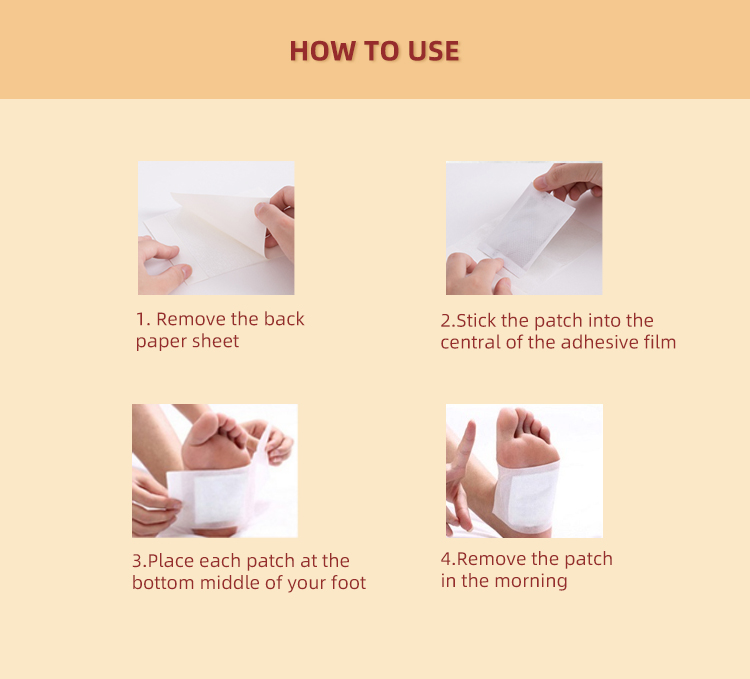 HOW TO USE

1. Remove the back paper sheet

2.Stick the patch into the central of the adhesive film

3.Place each patch at the bottom middle of your foot

4.Remove the patch in the morning