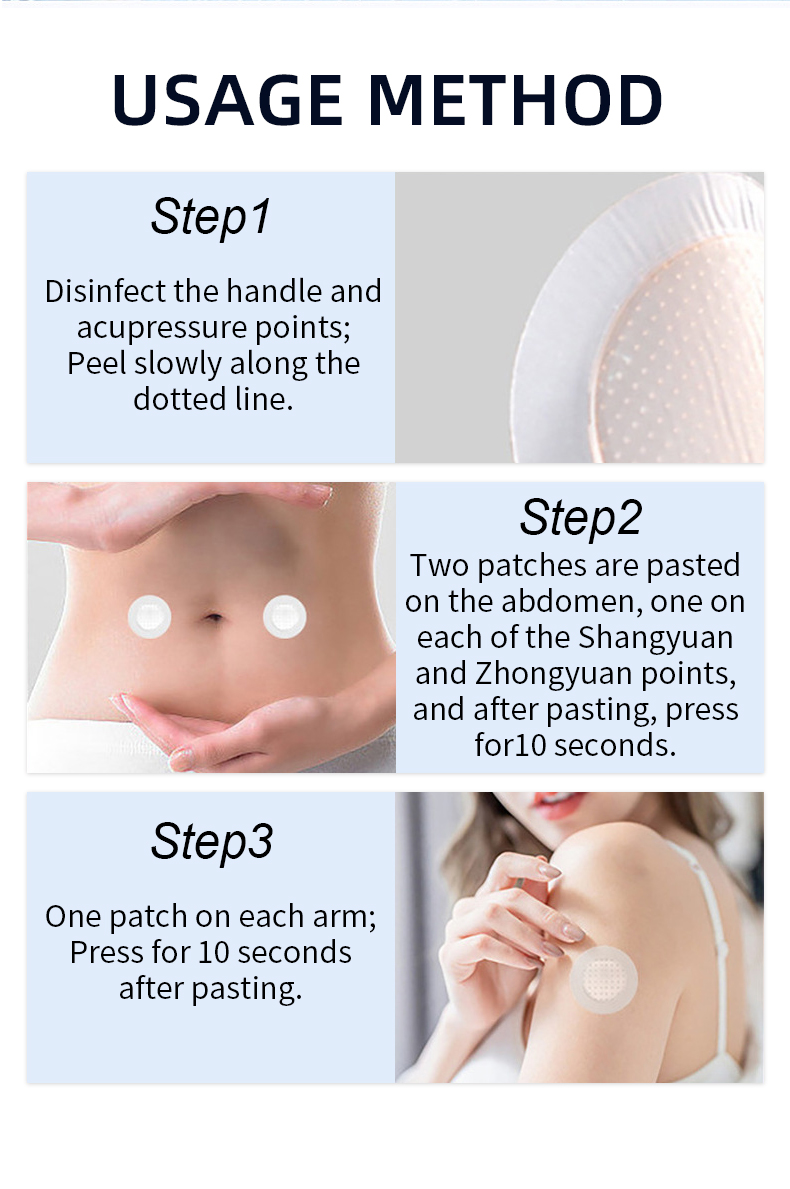 USAGE METHOD

Step1

Disinfect the handle and acupressure points; Peel slowly along the dotted line.

Step2

Two patches are pasted on the abdomen, one on each of the Shangyuan and Zhongyuan points, and after pasting, press for10 seconds.

Step3

One patch on each arm; Press for 10 seconds after pasting.