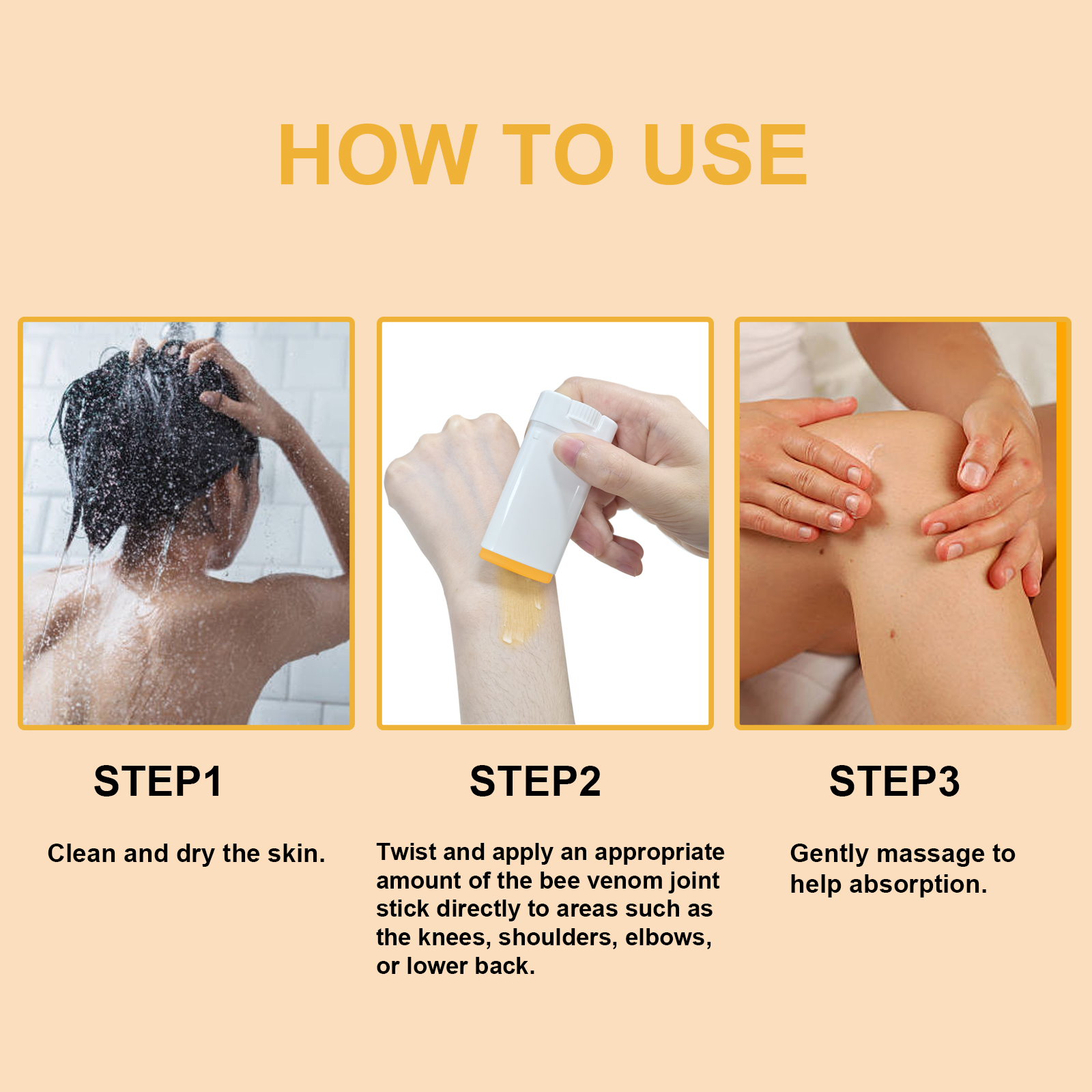 HOW TO USE

STEP1

Clean and dry the skin.

STEP2

Twist and apply an appropriate amount of the bee venom joint stick directly to areas such as the knees, shoulders, elbows, or lower back.

STEP3

Gently massage to help absorption.