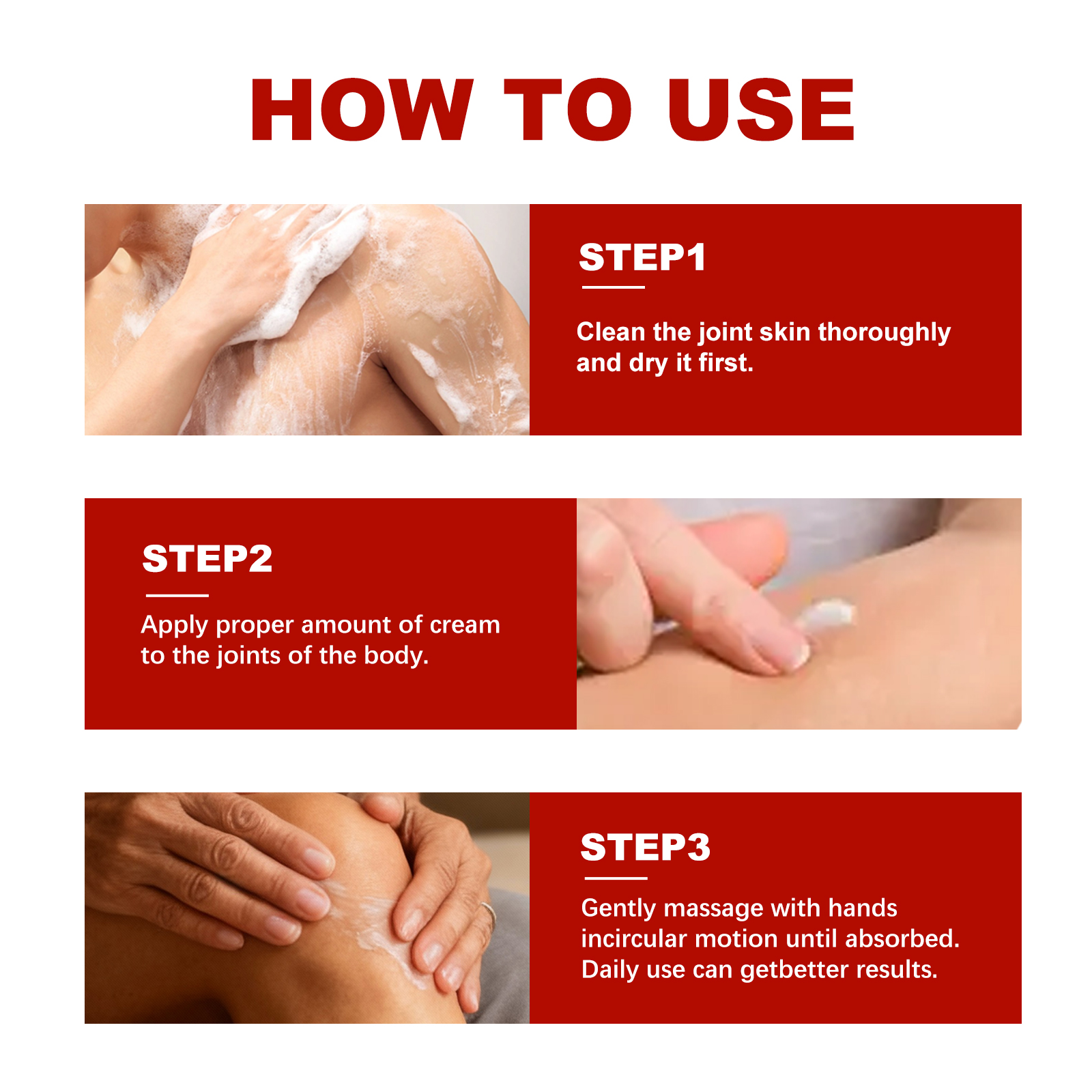 HOW TO USE

STEP1

Clean the joint skin thoroughly and dry it first.

STEP2

Apply proper amount of cream to the joints of the body.

STEP3

Gently massage with hands incircular motion until absorbed. Daily use can getbetter results.