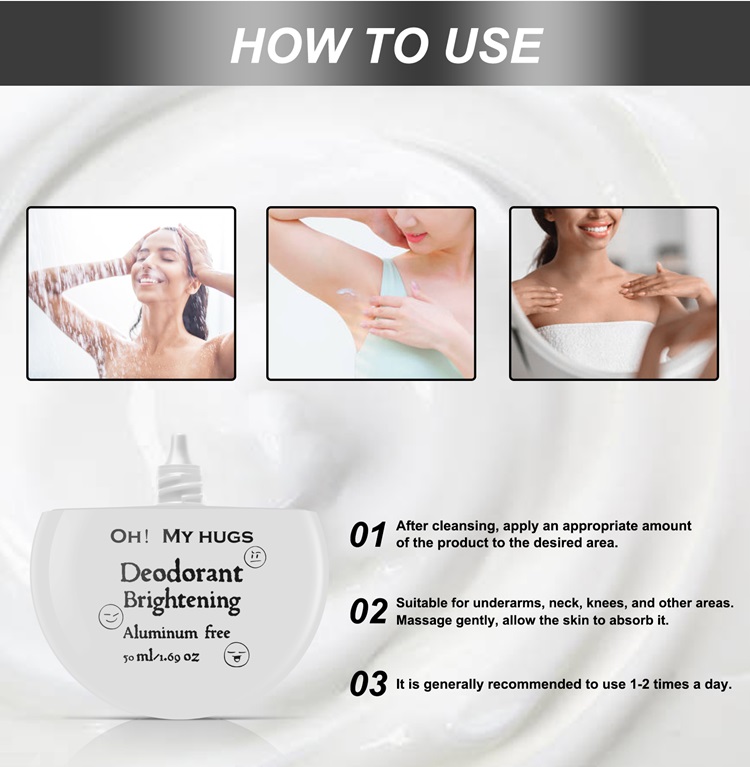 HOW TO USE

OH! MY HUGS
Deodorant
Brightening
Aluminum free
50 ml/1.69 oz

01 After cleansing, apply an appropriate amount of the product to the desired area.

02 Suitable for underarms, neck, knees, and other areas. Massage gently, allow the skin to absorb it.

03 It is generally recommended to use 1-2 times a day.