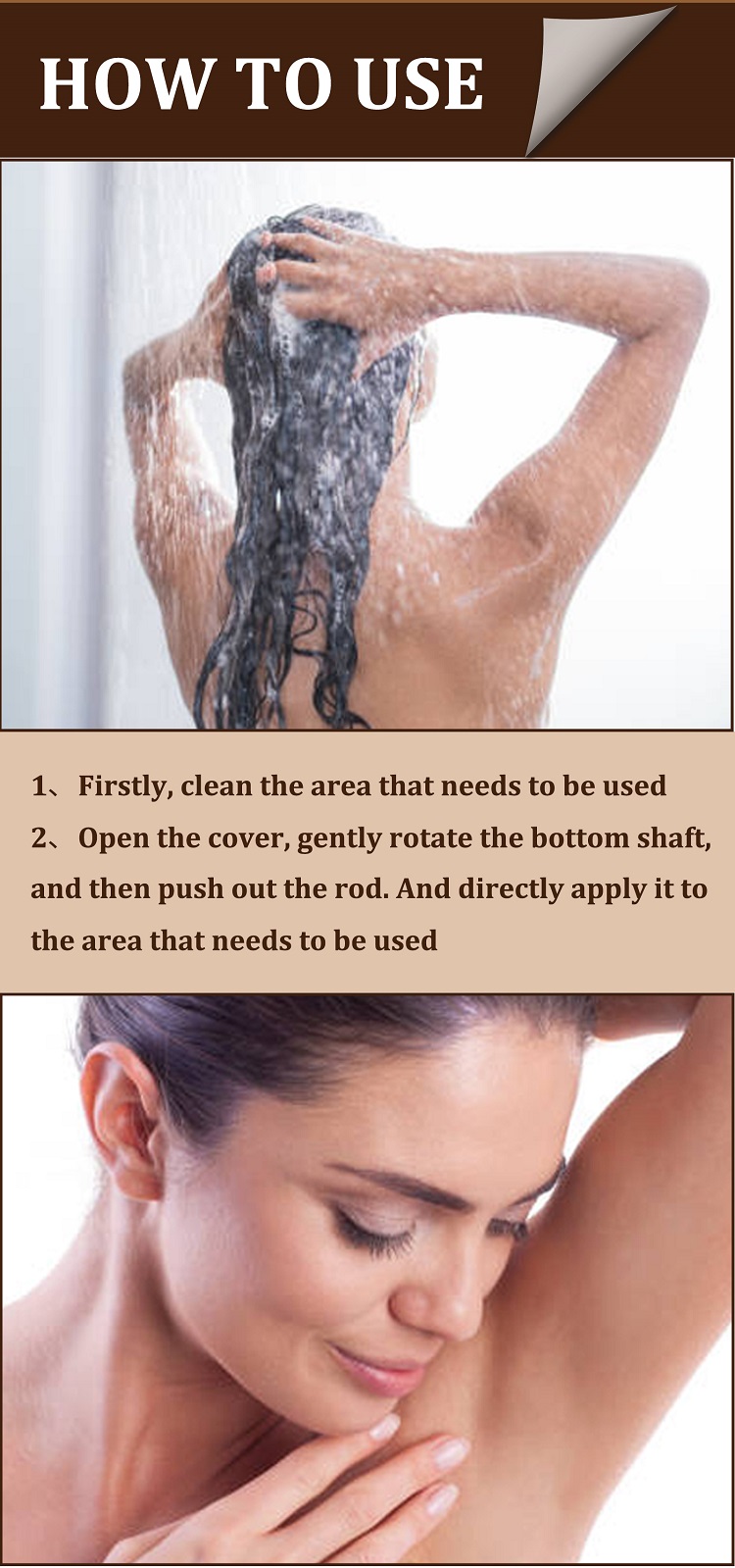 HOW TO USE

1、 Firstly, clean the area that needs to be used
2、 Open the cover, gently rotate the bottom shaft, and then push out the rod. And directly apply it to the area that needs to be used