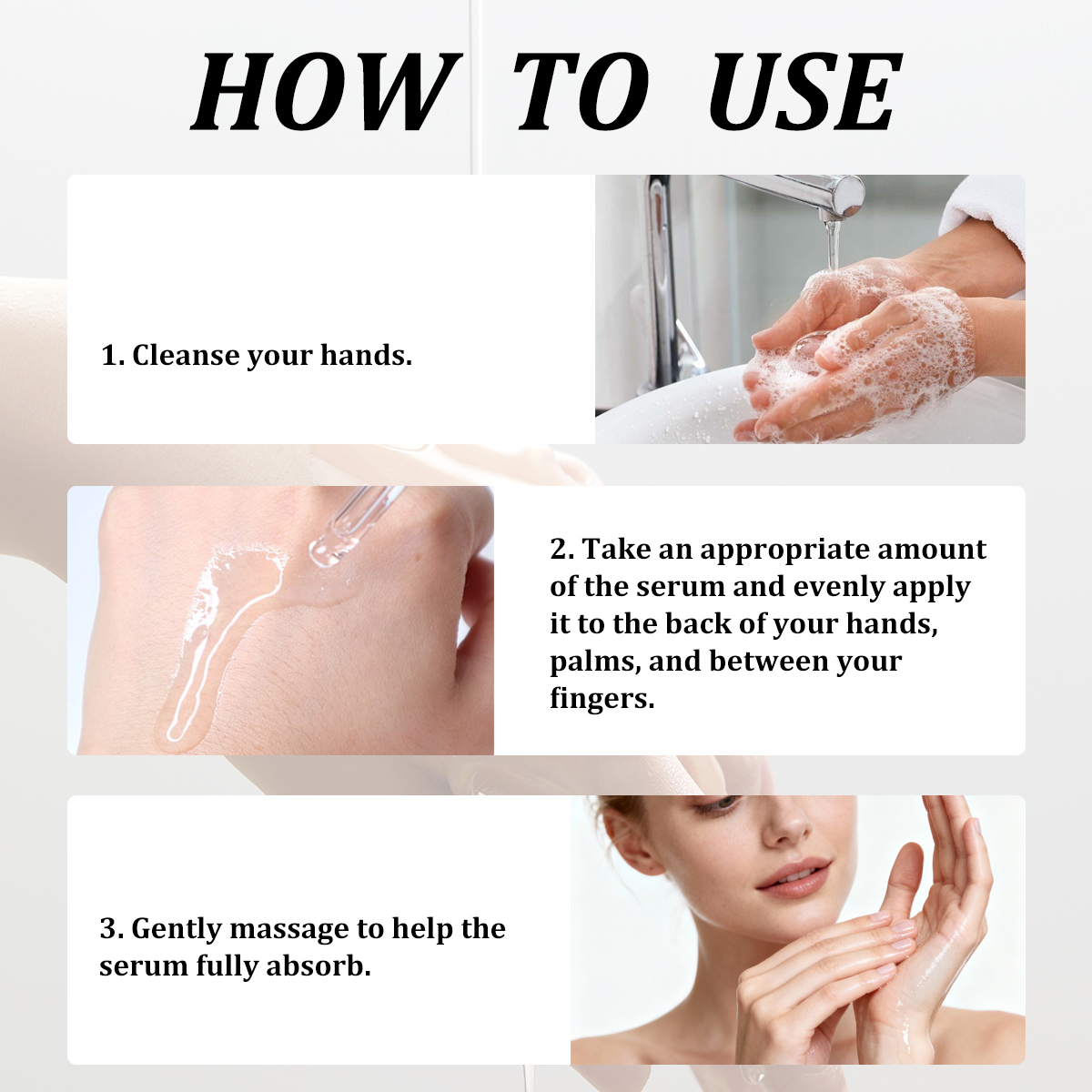 HOW TO USE

1. Cleanse your hands.

2. Take an appropriate amount of the serum and evenly apply it to the back of your hands, palms, and between your fingers.

3. Gently massage to help the serum fully absorb.