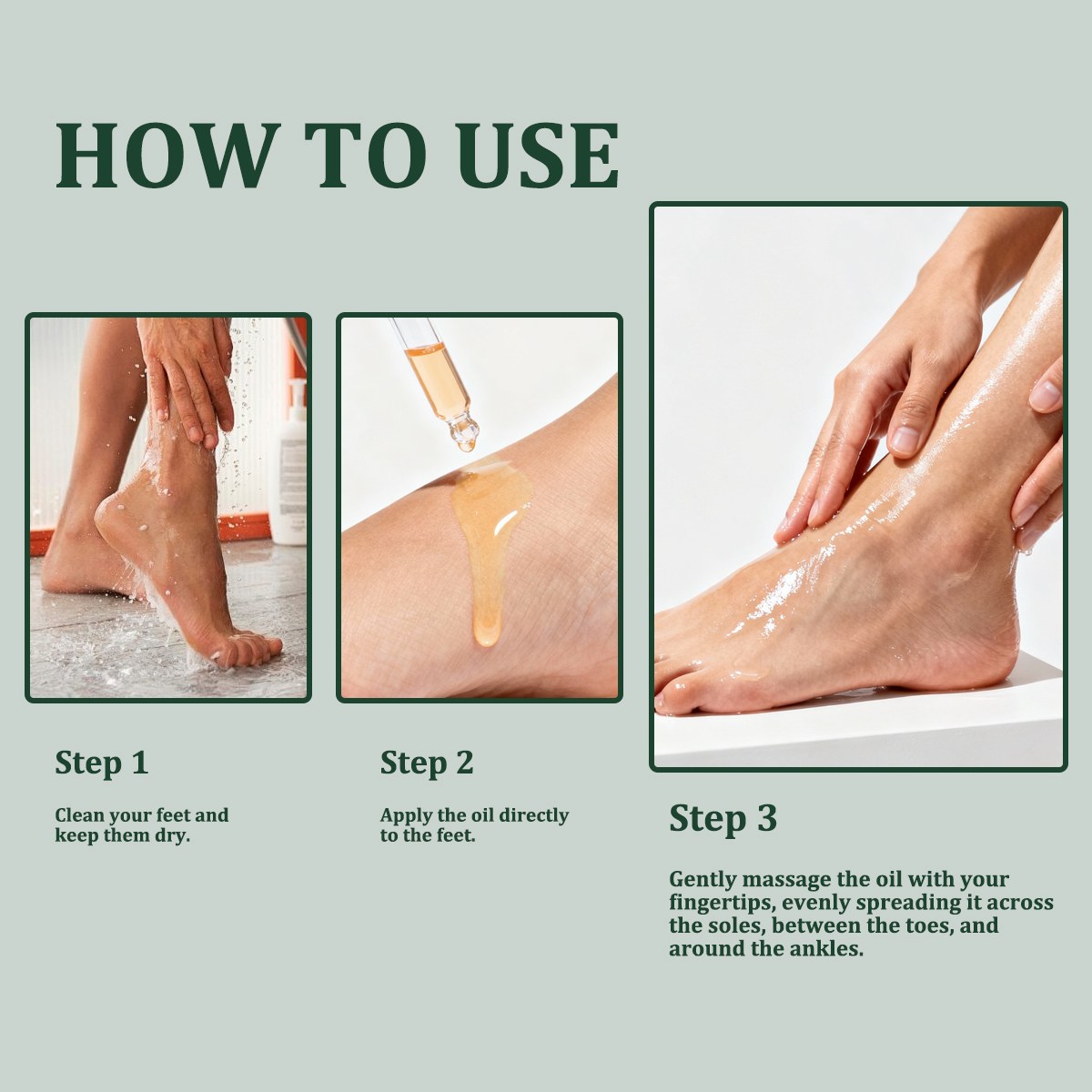 HOW TO USE

Step 1

Clean your feet and keep them dry.

Step 2

Apply the oil directly to the feet.

Step 3

Gently massage the oil with your fingertips, evenly spreading it across the soles, between the toes, and around the ankles.