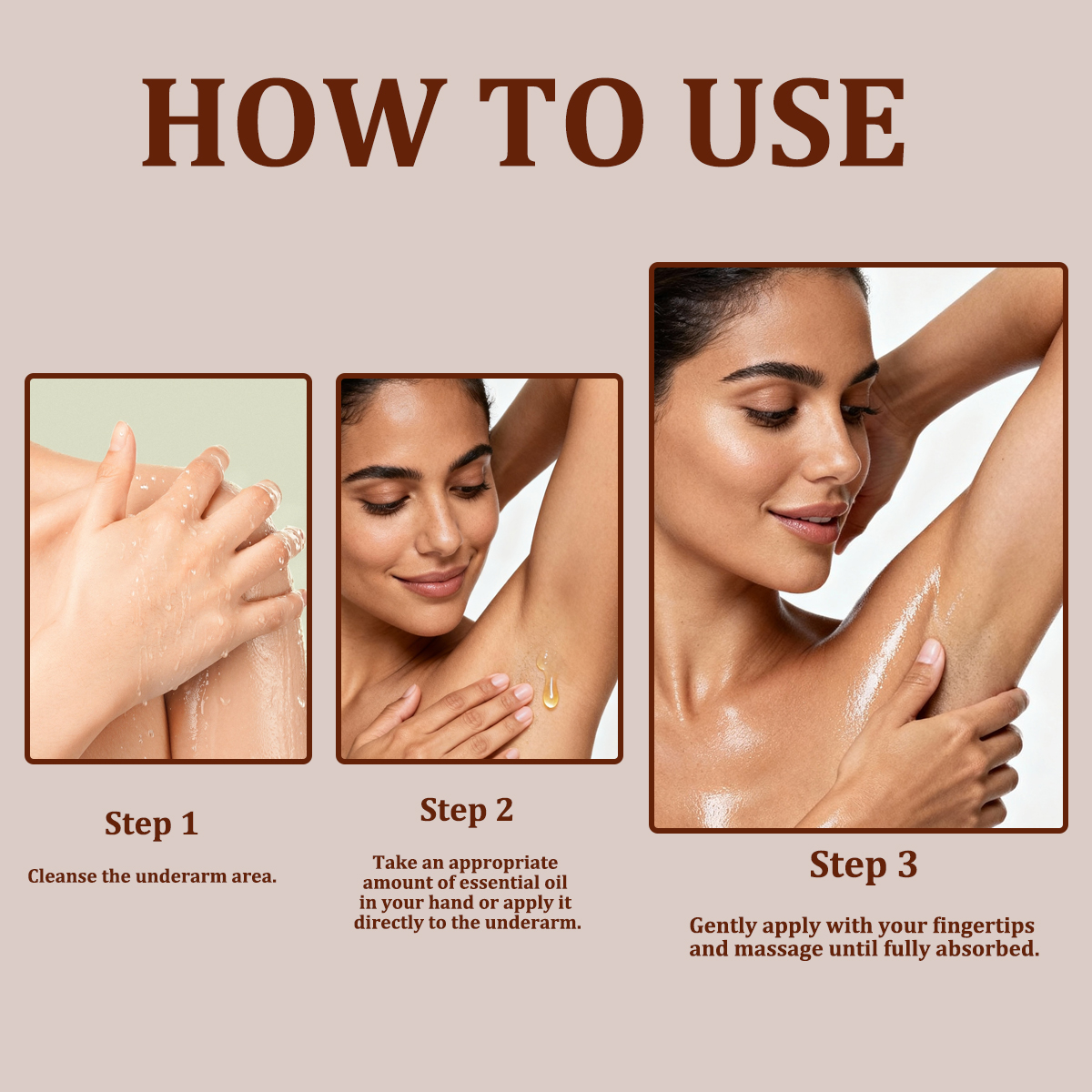 HOW TO USE

Step 1

Cleanse the underarm area.

Step 2

Take an appropriate amount of essential oil in your hand or apply it directly to the underarm.

Step 3

Gently apply with your fingertips and massage until fully absorbed.