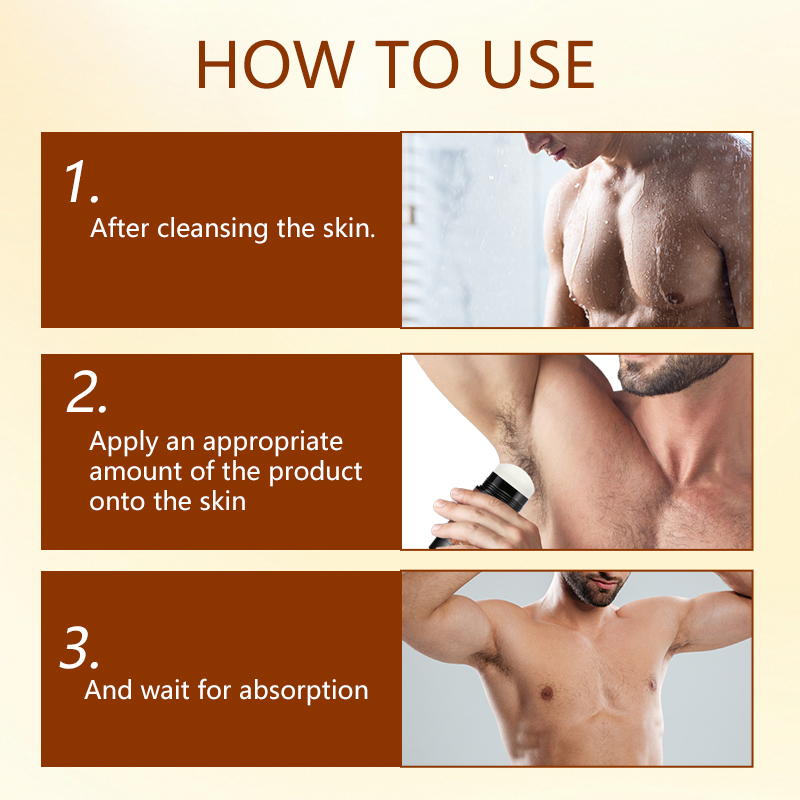 HOW TO USE

1.
After cleansing the skin.

2.
Apply an appropriate amount of the product onto the skin

3.
And wait for absorption