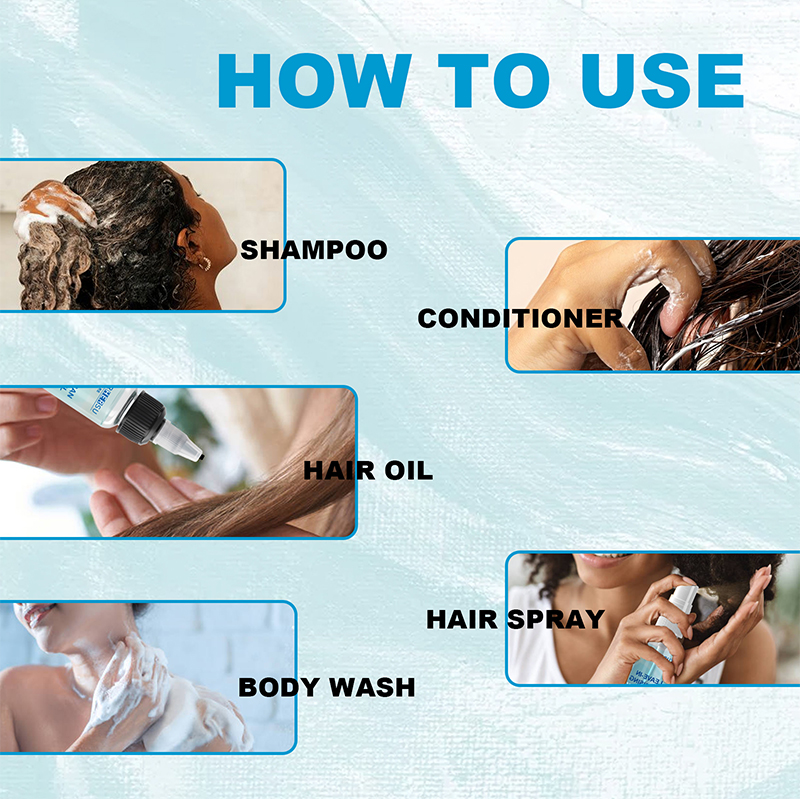 HOW TO USE

SHAMPOO

CONDITIONER

HAIR OIL

HAIR SPRAY

BODY WASH