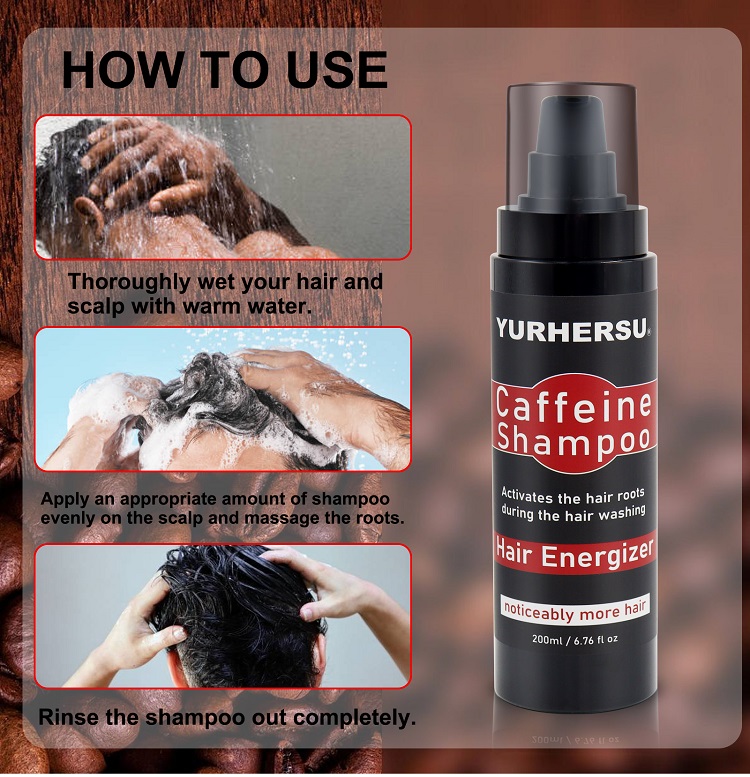 HOW TO USE

Thoroughly wet your hair and scalp with warm water.

Apply an appropriate amount of shampoo evenly on the scalp and massage the roots.

Rinse the shampoo out completely.

YURHERSU®

Caffeine Shampoo

Activates the hair roots during the hair washing

Hair Energizer

noticeably more hair

200ml / 6.76 fl oz